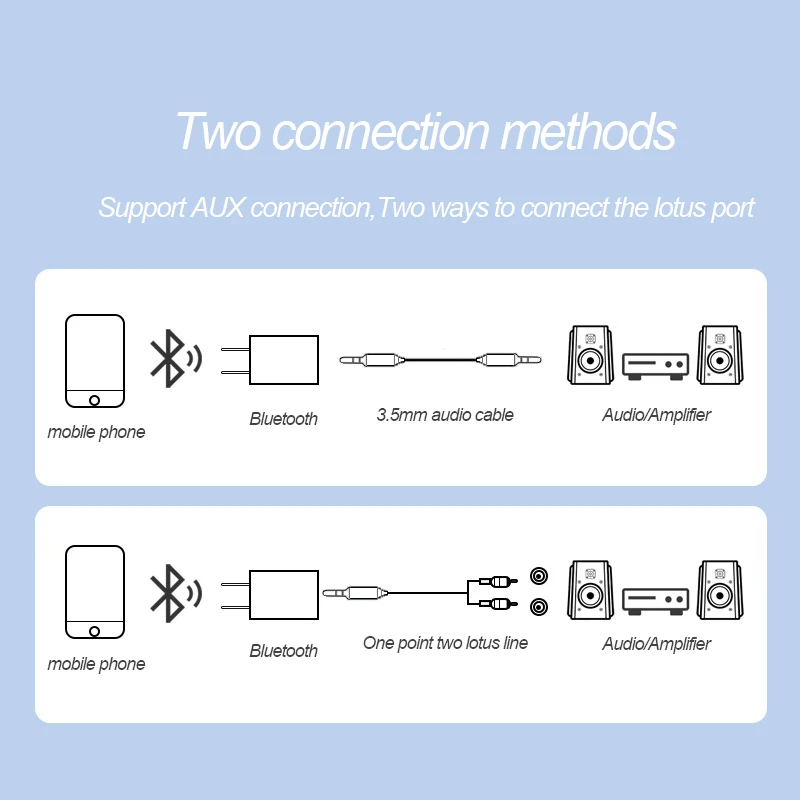 Two connection methods

Support AUX connection,Two ways to connect the lotus port

mobile phone

Bluetooth

3.5mm audio cable

Audio/Amplifier

mobile phone

Bluetooth

One point two lotus line

Audio/Amplifier