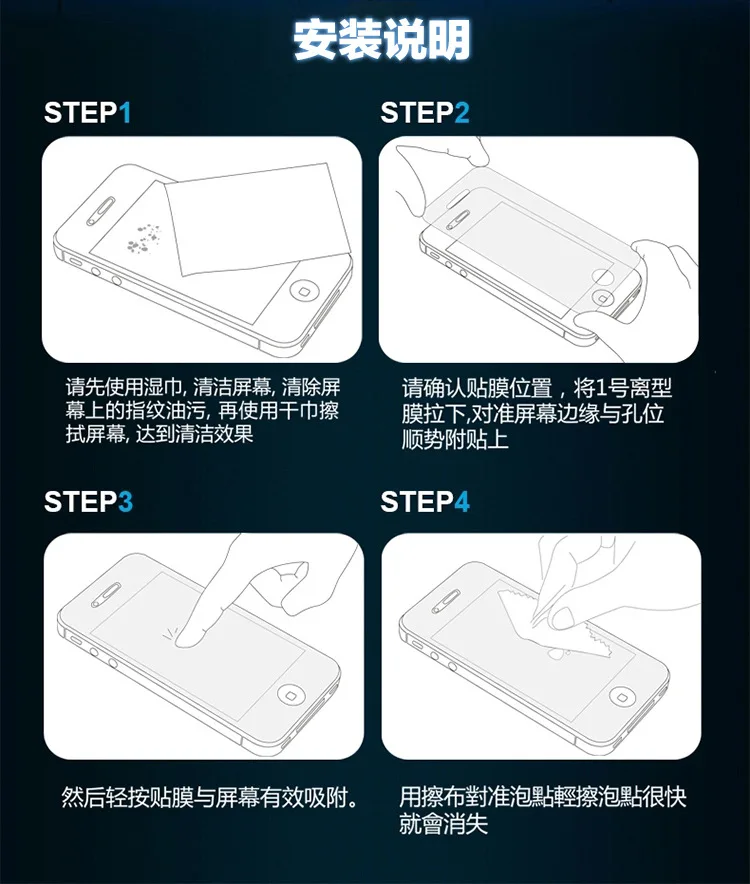 安装说明

STEP1

请先使用湿巾, 清洁屏幕, 清除屏幕上的指纹油污, 再使用干巾擦拭屏幕, 达到清洁效果

STEP2

请确认贴膜位置，将1号离型膜拉下,对准屏幕边缘与孔位顺势附贴上

STEP3

然后轻按贴膜与屏幕有效吸附。

STEP4

用擦布對准泡點輕擦泡點很快就會消失