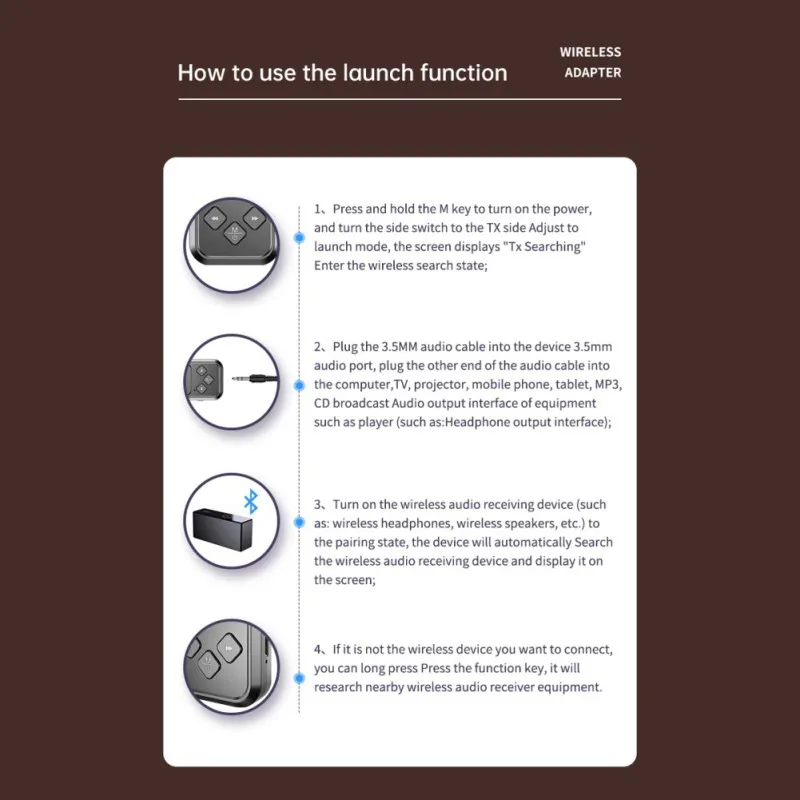 How to use the launch function

WIRELESS ADAPTER

1、Press and hold the M key to turn on the power, and turn the side switch to the TX side Adjust to launch mode, the screen displays "Tx Searching" Enter the wireless search state;

2、Plug the 3.5MM audio cable into the device 3.5mm audio port, plug the other end of the audio cable into the computer,TV, projector, mobile phone, tablet, MP3, CD broadcast Audio output interface of equipment such as player (such as:Headphone output interface);

3、Turn on the wireless audio receiving device (such as: wireless headphones, wireless speakers, etc.) to the pairing state, the device will automatically Search the wireless audio receiving device and display it on the screen;

4、If it is not the wireless device you want to connect, you can long press Press the function key, it will research nearby wireless audio receiver equipment.