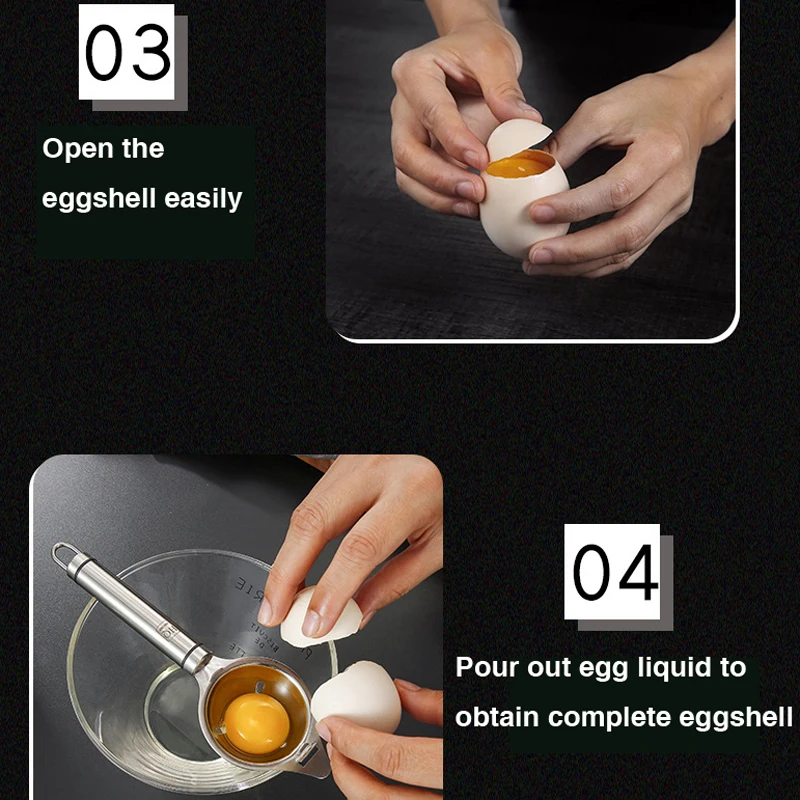 03

Open the eggshell easily

04

Pour out egg liquid to obtain complete eggshell