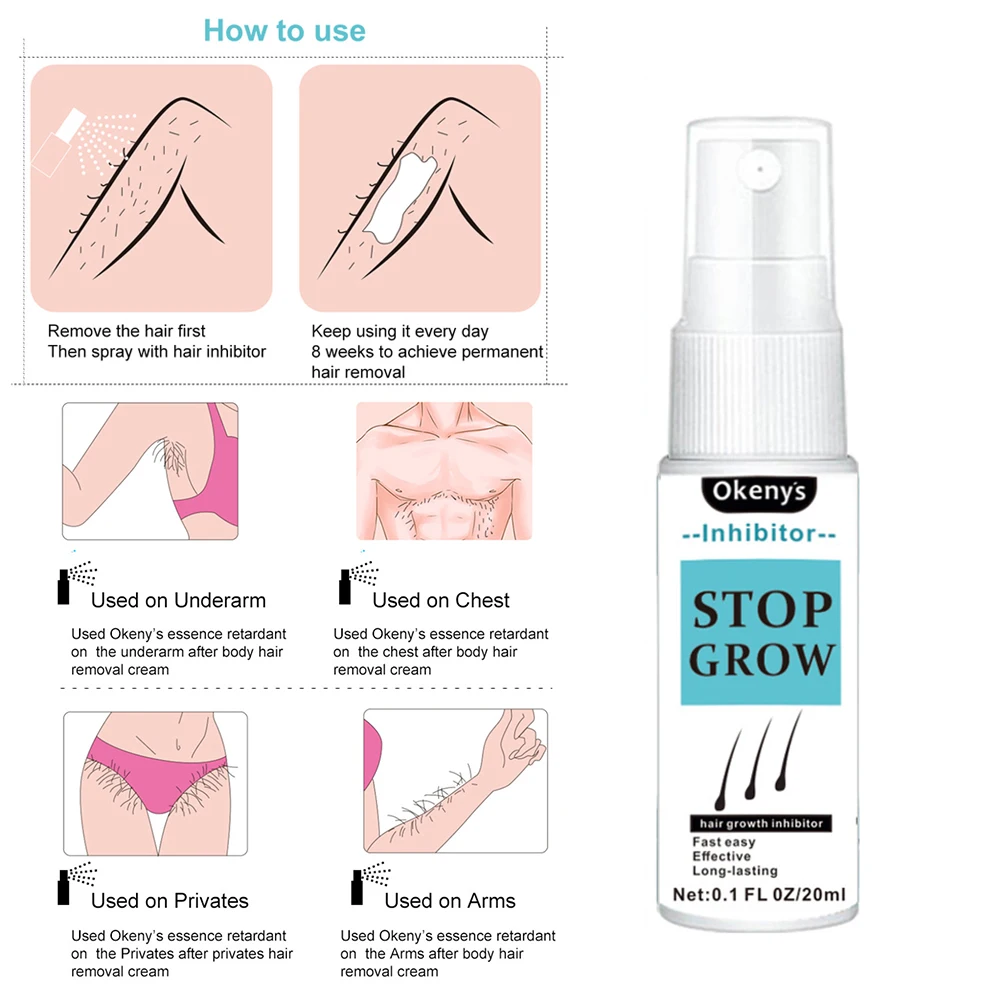 How to use

Remove the hair first
Then spray with hair inhibitor

Keep using it every day
8 weeks to achieve permanent hair removal

Used on Underarm

Used Okeny's essence retardant on the underarm after body hair removal cream

Used on Chest

Used Okeny's essence retardant on the chest after body hair removal cream

Used on Privates

Used Okeny's essence retardant on the Privates after privates hair removal cream

Used on Arms

Used Okeny's essence retardant on the Arms after body hair removal cream

Okeny's
--Inhibitor--
STOP GROW
hair growth inhibitor
Fast easy
Effective
Long-lasting
Net:0.1 FL 0Z/20ml