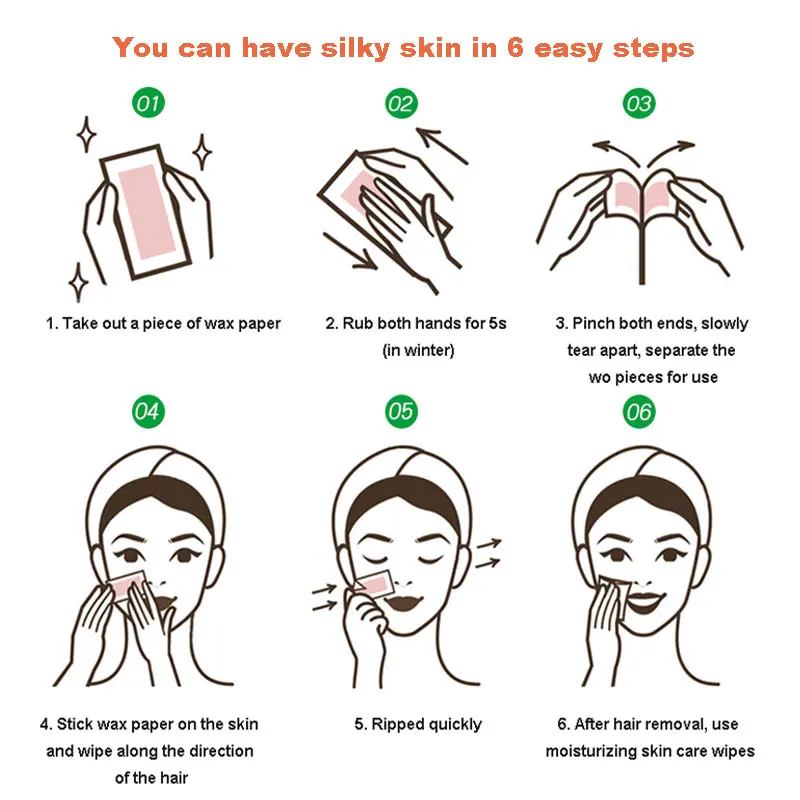 You can have silky skin in 6 easy steps

01

1. Take out a piece of wax paper

02

2. Rub both hands for 5s (in winter)

03

3. Pinch both ends, slowly tear apart, separate the wo pieces for use

04

4. Stick wax paper on the skin and wipe along the direction of the hair

05

5. Ripped quickly

06

6. After hair removal, use moisturizing skin care wipes