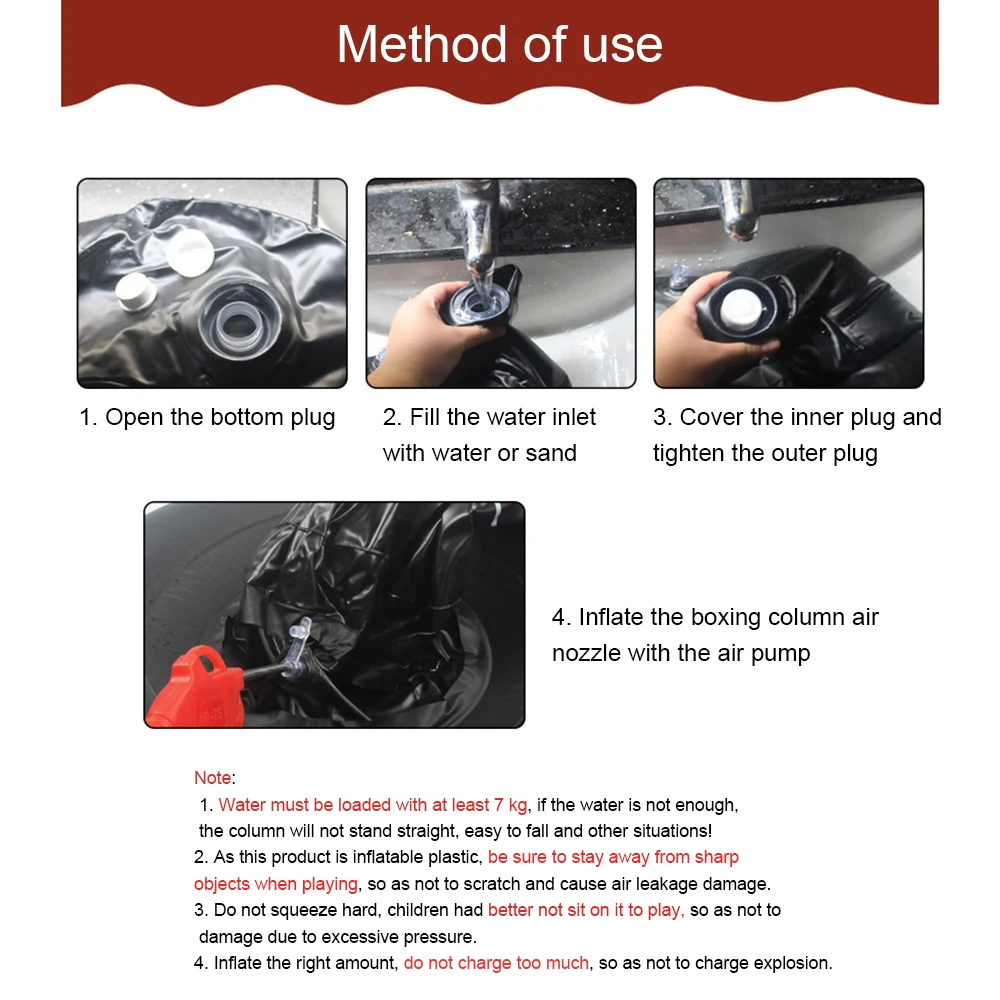 Method of use

1. Open the bottom plug

2. Fill the water inlet with water or sand

3. Cover the inner plug and tighten the outer plug

4. Inflate the boxing column air nozzle with the air pump

Note:
1. Water must be loaded with at least 7 kg, if the water is not enough, the column will not stand straight, easy to fall and other situations!
2. As this product is inflatable plastic, be sure to stay away from sharp objects when playing, so as not to scratch and cause air leakage damage.
3. Do not squeeze hard, children had better not sit on it to play, so as not to damage due to excessive pressure.
4. Inflate the right amount, do not charge too much, so as not to charge explosion.