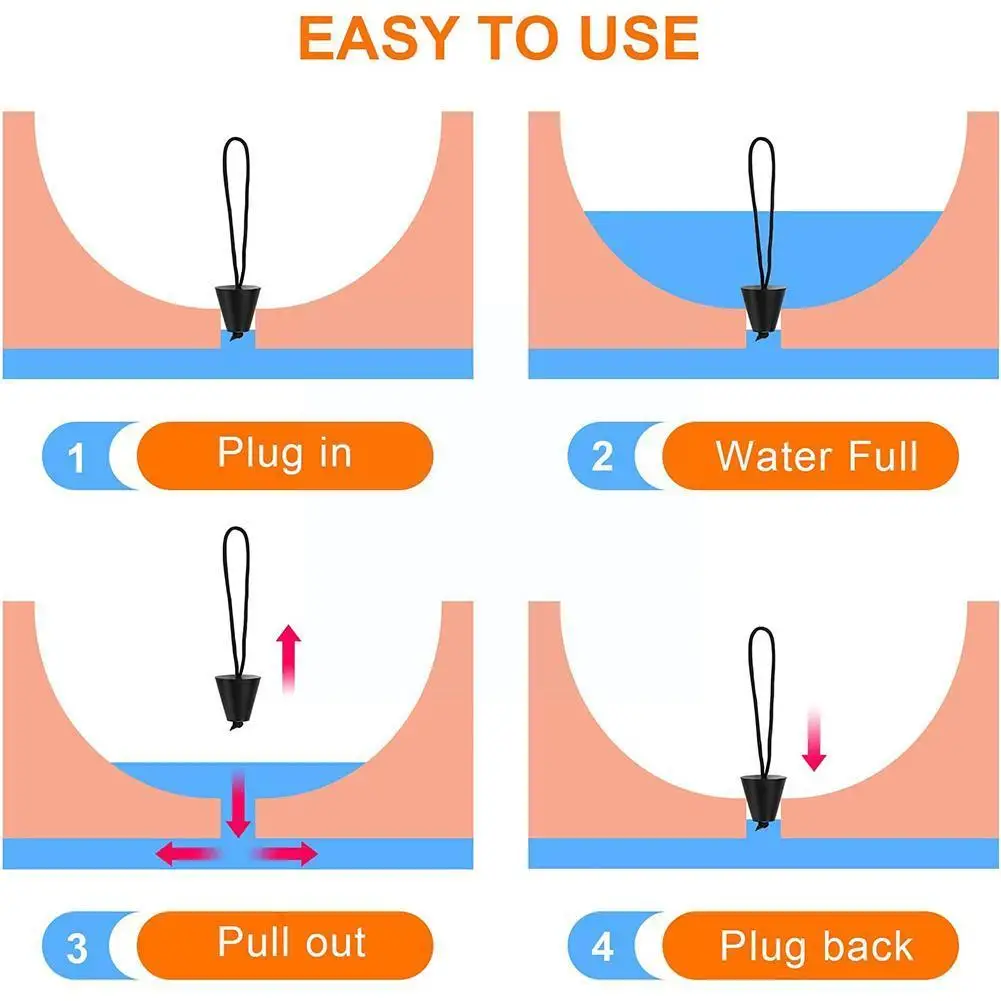 EASY TO USE

1 Plug in

2 Water Full

3 Pull out

4 Plug back