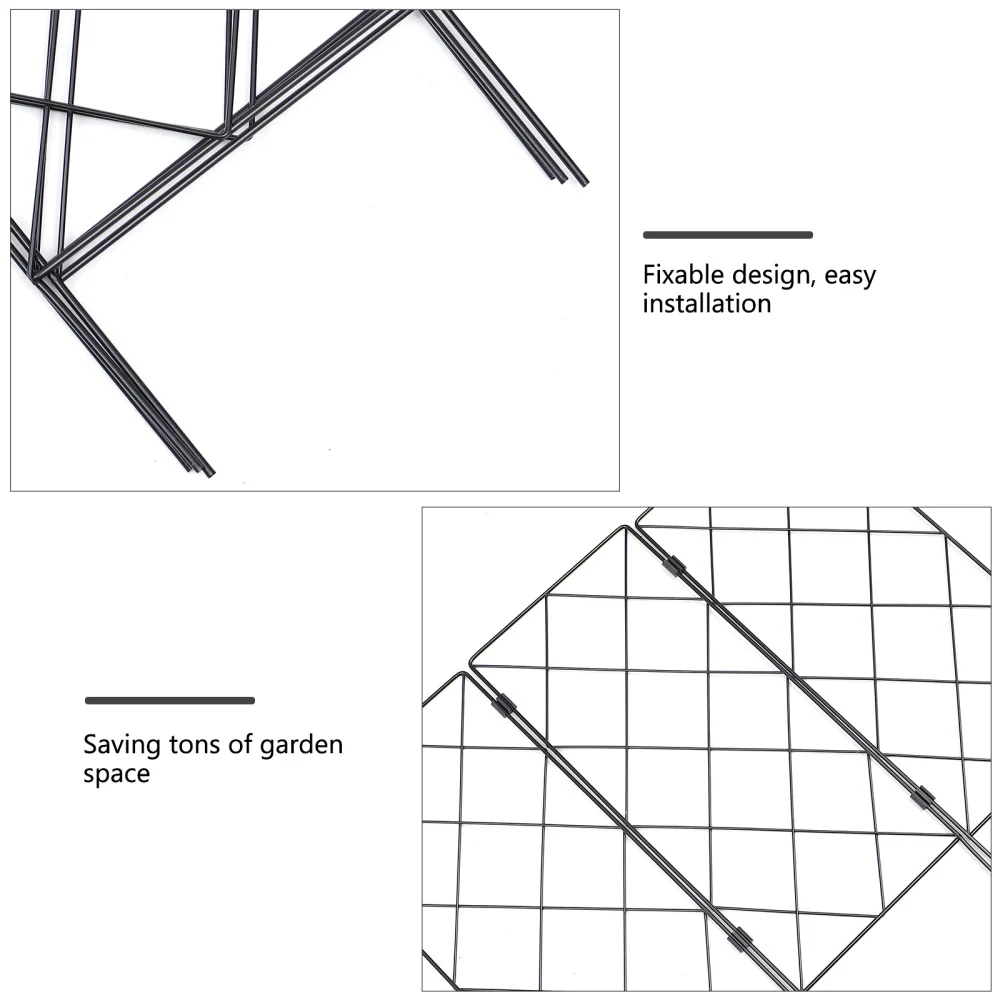 Fixable design, easy installation

Saving tons of garden space