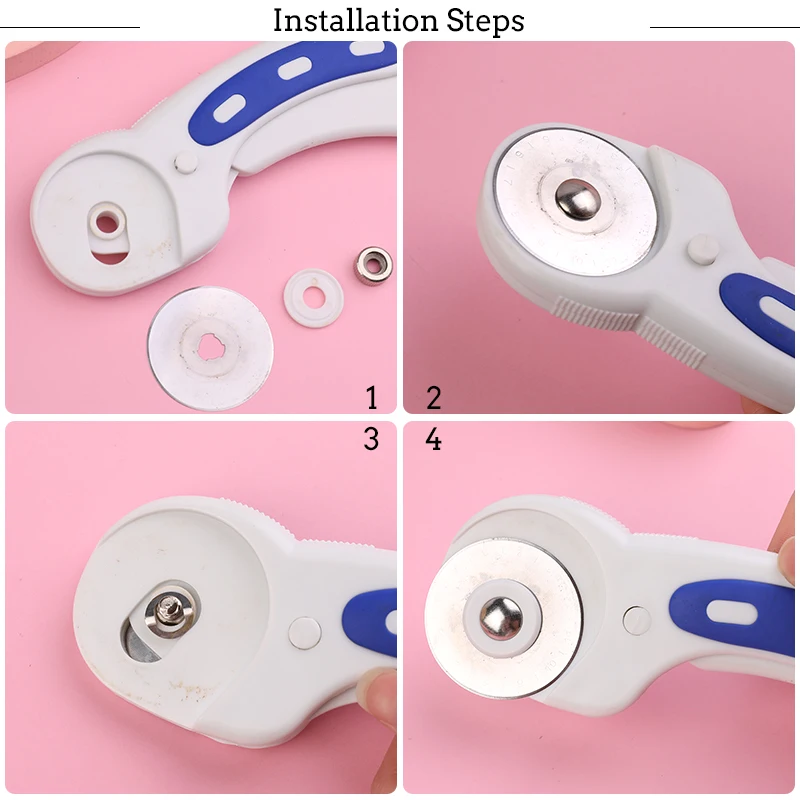 Installation Steps

1

2

3

4