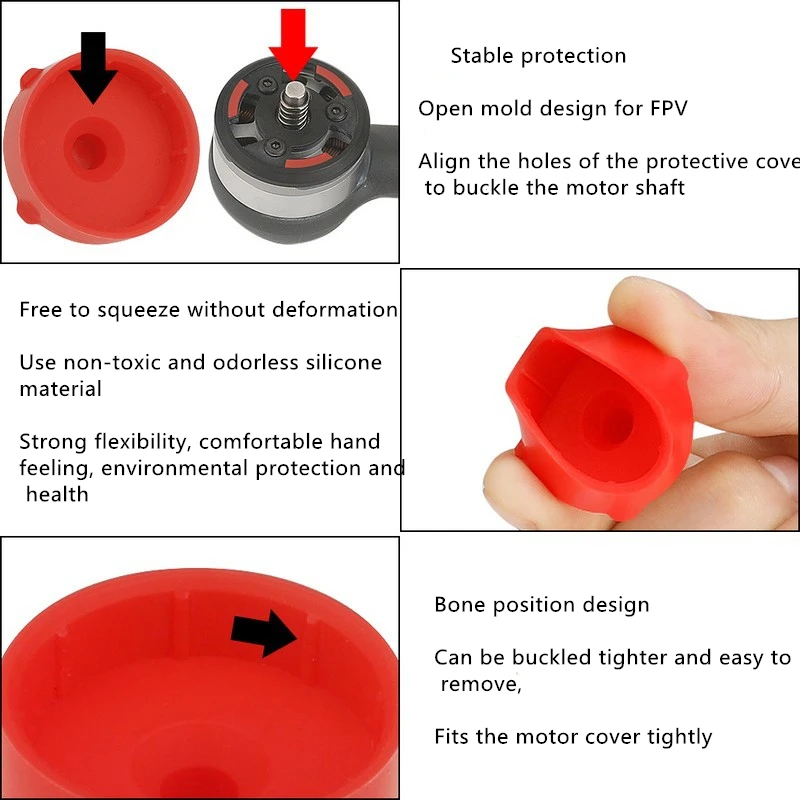 Stable protection

Open mold design for FPV

Align the holes of the protective cove to buckle the motor shaft

Free to squeeze without deformation

Use non-toxic and odorless silicone material

Strong flexibility, comfortable hand feeling, environmental protection and health

Bone position design

Can be buckled tighter and easy to remove,

Fits the motor cover tightly