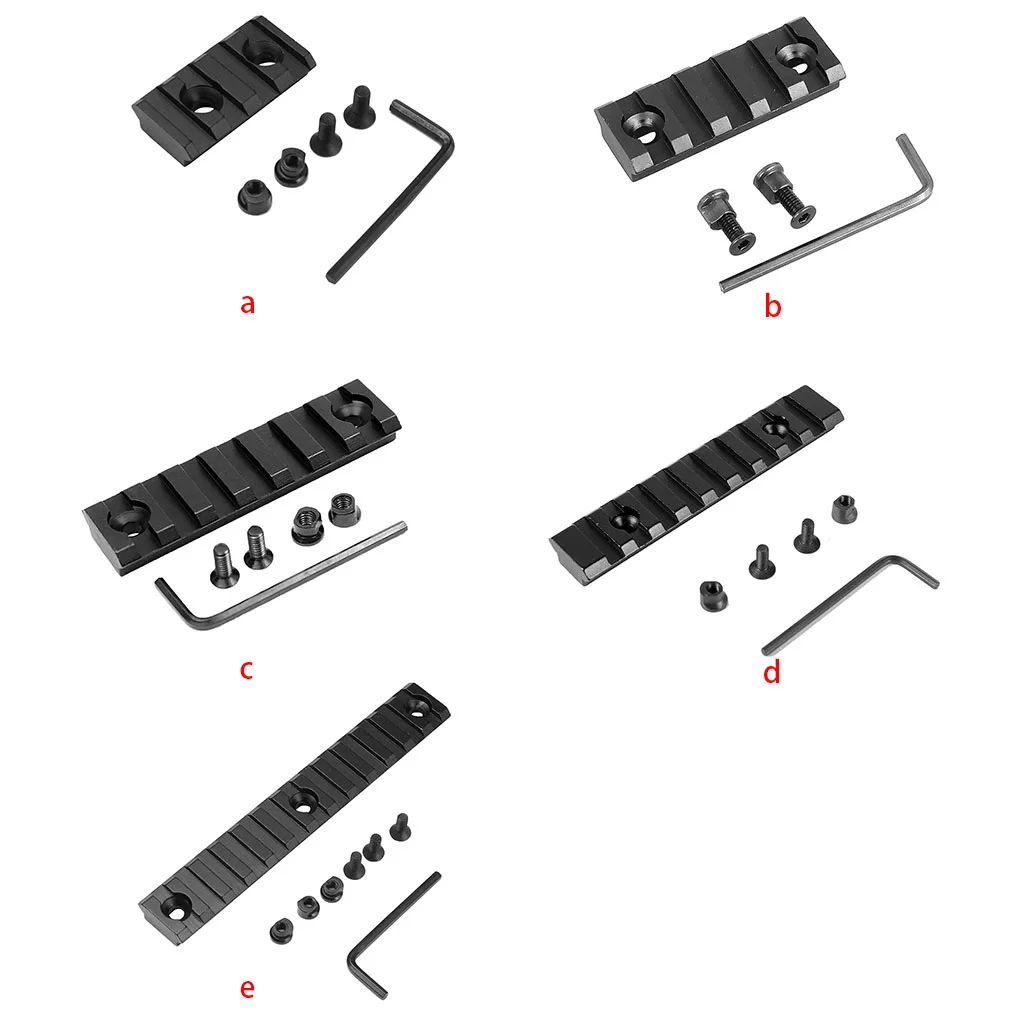 a

b

c

d

e