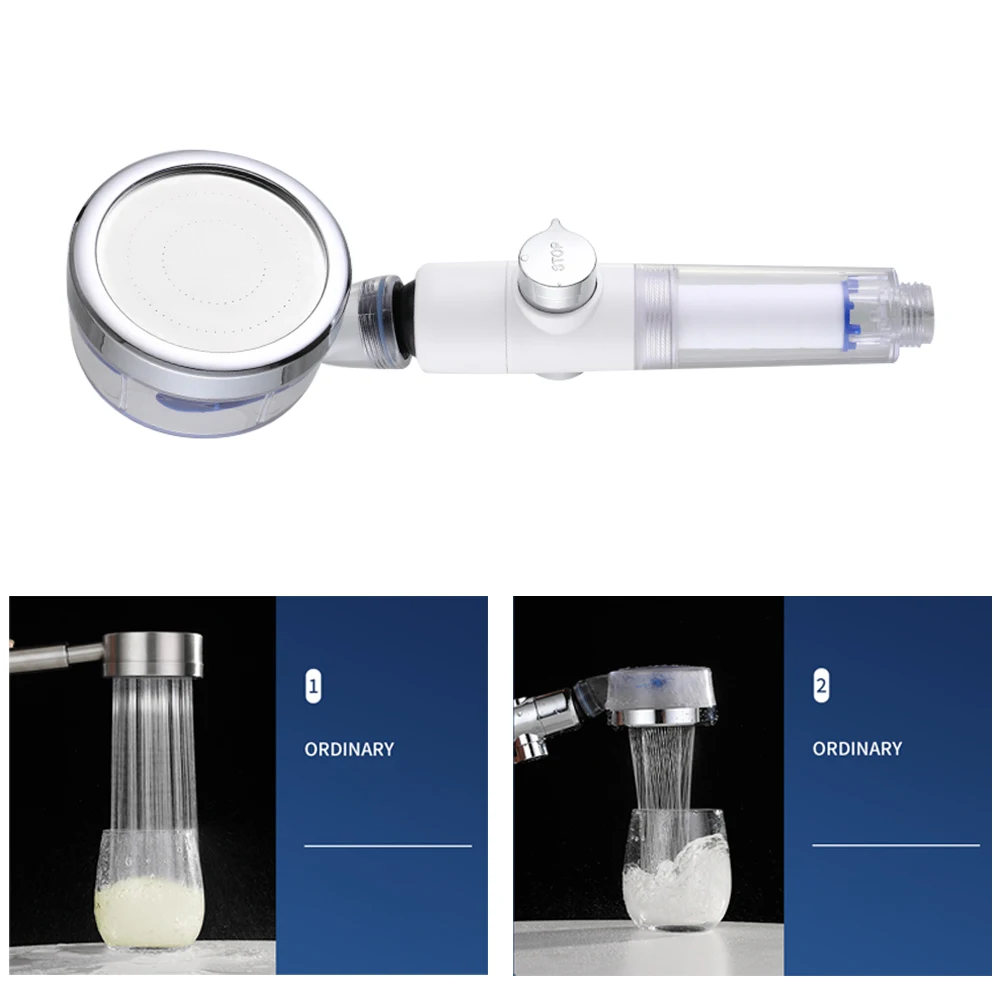 STOP

1

ORDINARY

2

ORDINARY