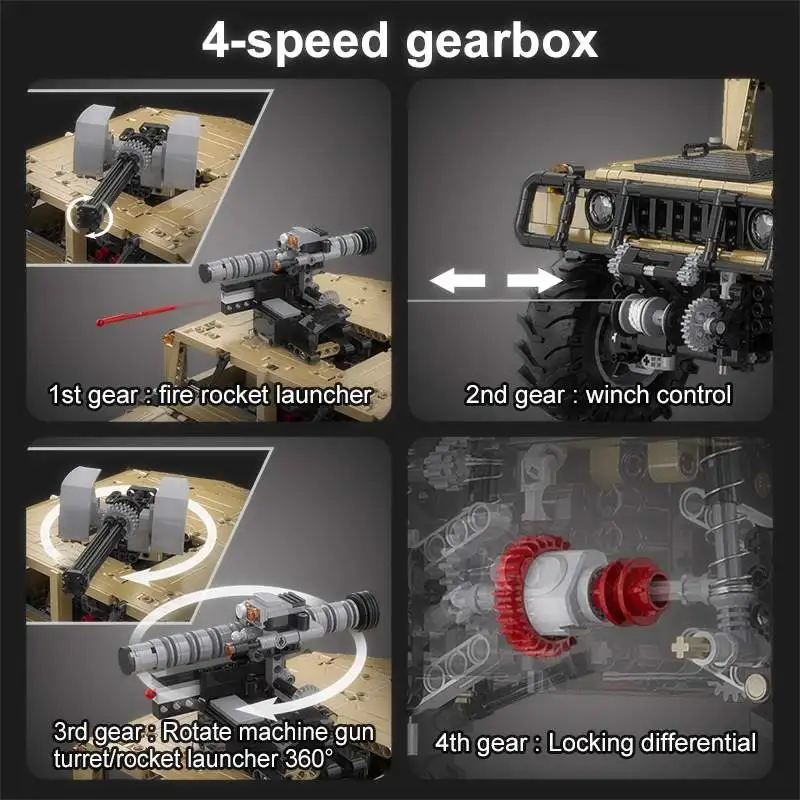 4-speed gearbox

1st gear : fire rocket launcher

2nd gear : winch control

3rd gear : Rotate machine gun turret/rocket launcher 360°

4th gear : Locking differential