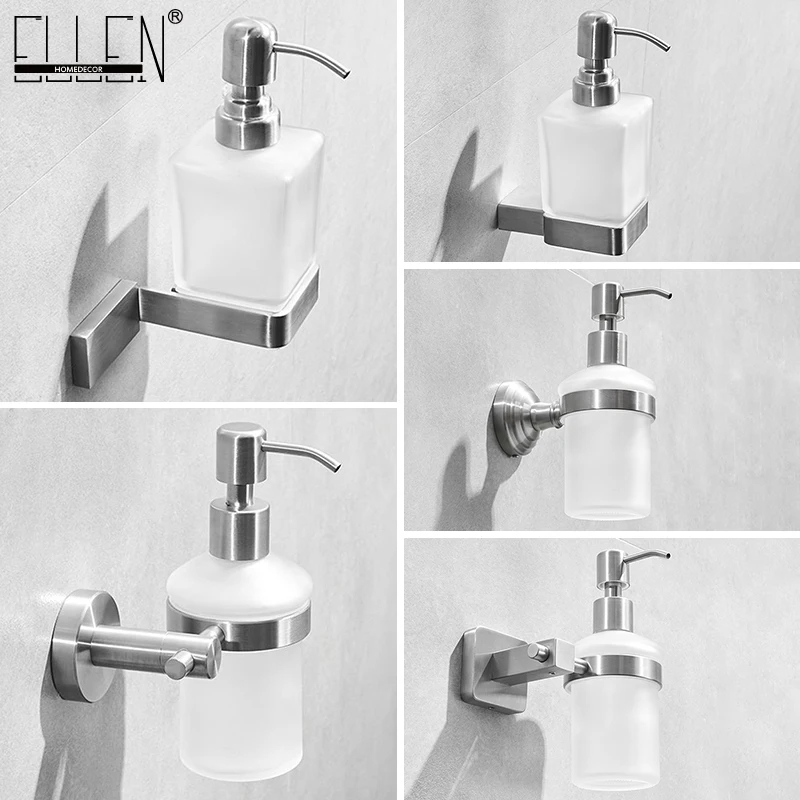 ELLEN®
HOMEDECOR