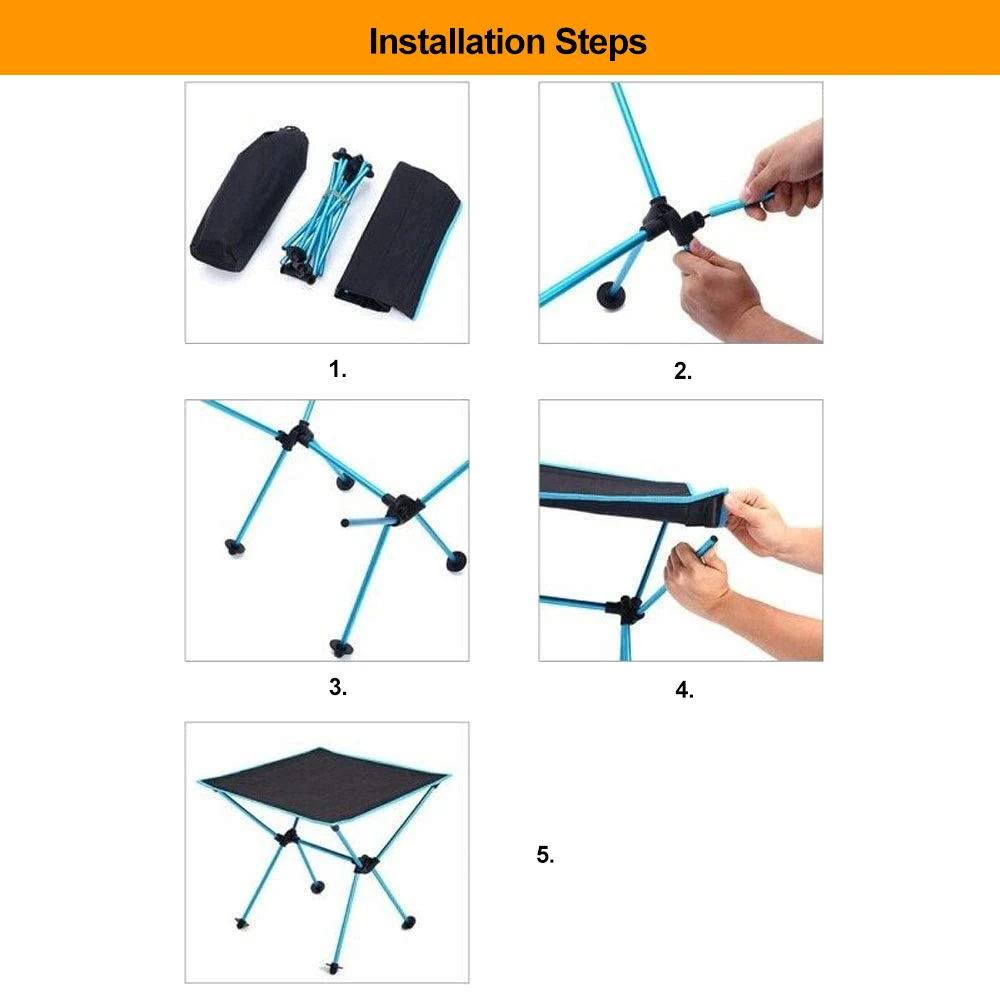 Installation Steps

1.

2.

3.

4.

5.