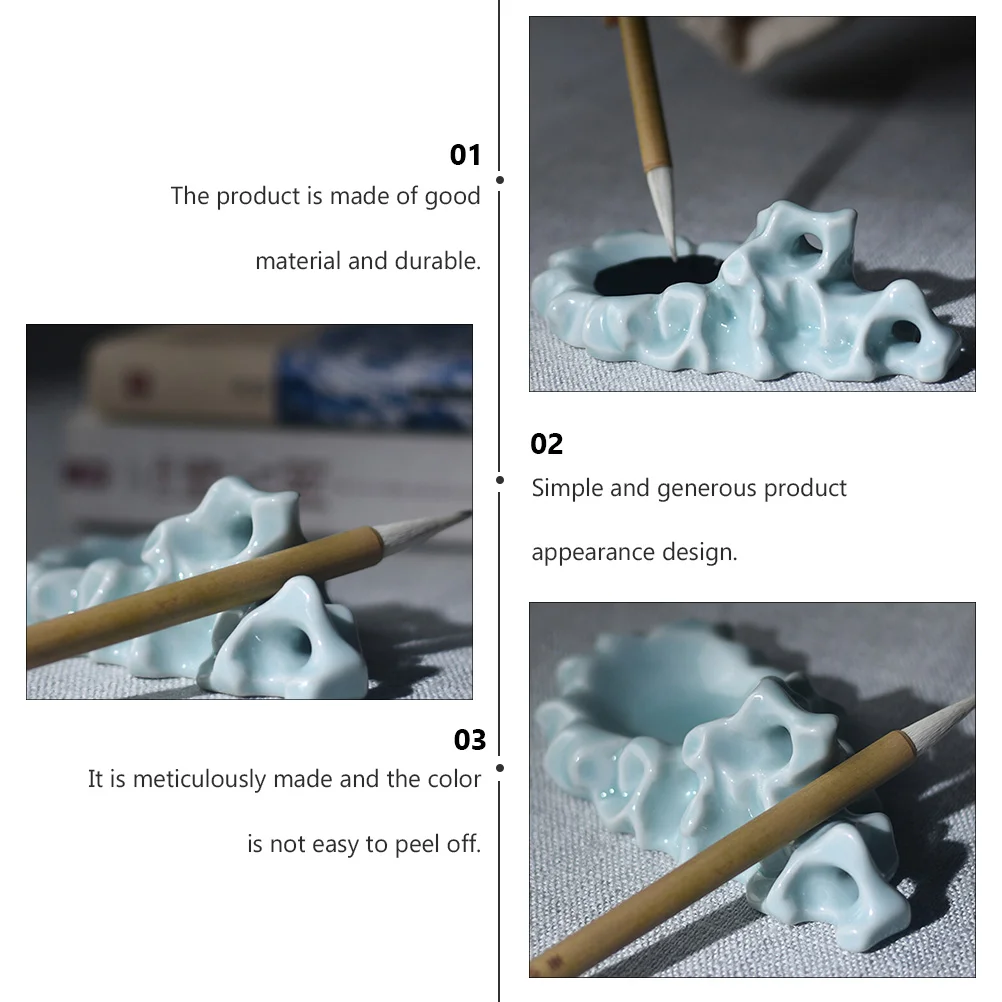 01
The product is made of good material and durable.

02
Simple and generous product appearance design.

03
It is meticulously made and the color is not easy to peel off.