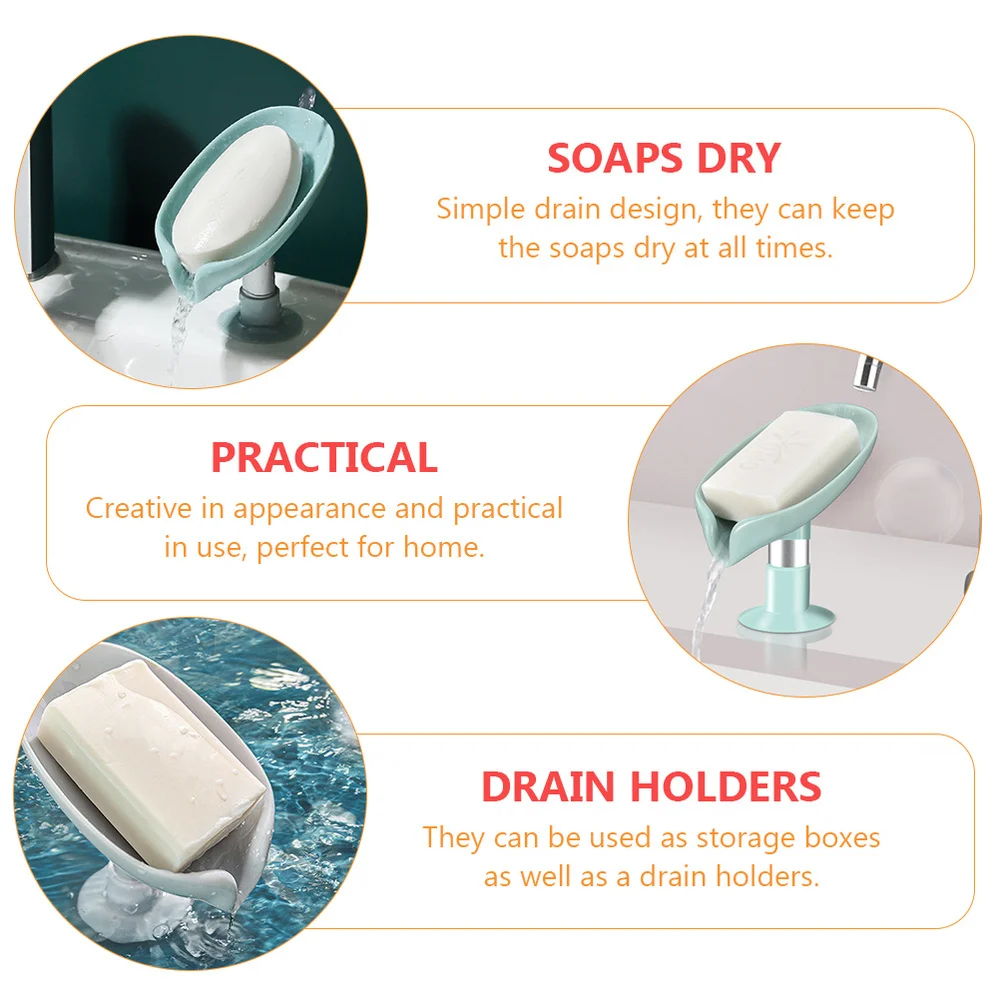 SOAPS DRY
Simple drain design, they can keep the soaps dry at all times.

PRACTICAL
Creative in appearance and practical in use, perfect for home.

DRAIN HOLDERS
They can be used as storage boxes as well as a drain holders.