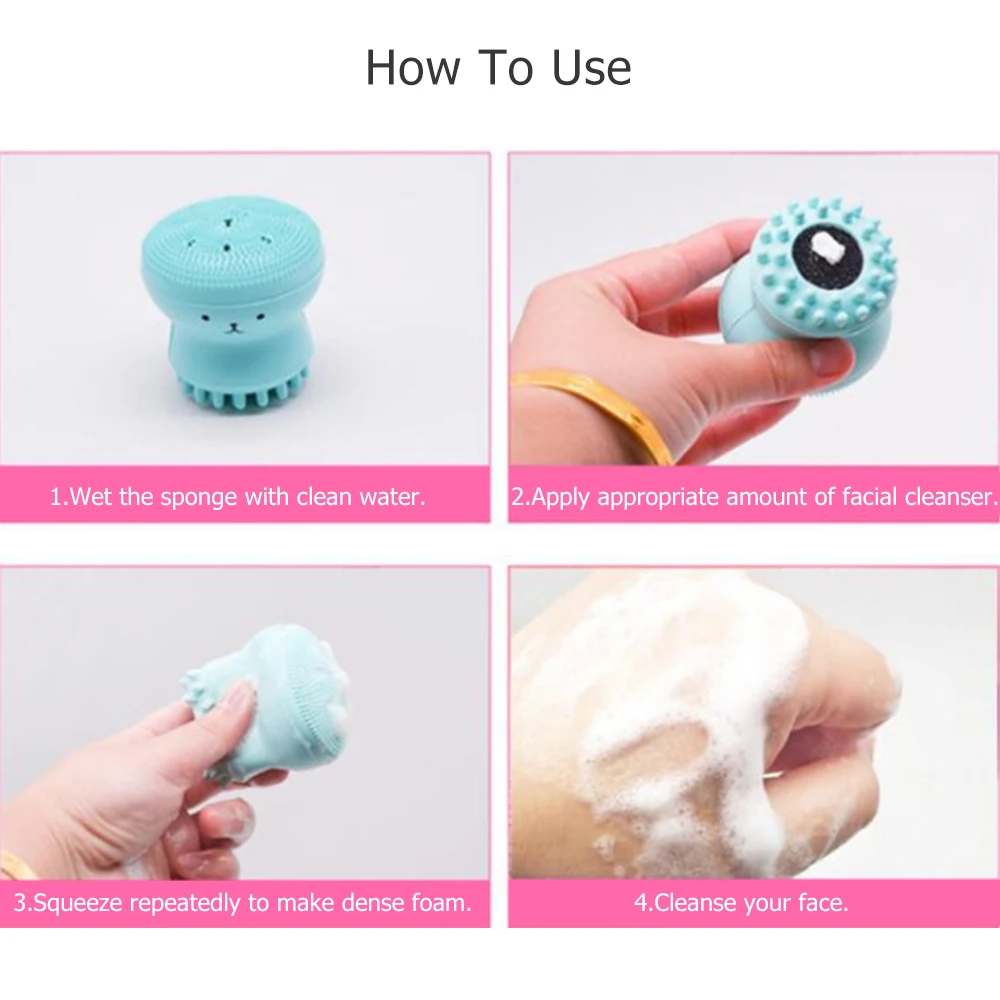 How To Use

1.Wet the sponge with clean water.

2.Apply appropriate amount of facial cleanser.

3.Squeeze repeatedly to make dense foam.

4.Cleanse your face.