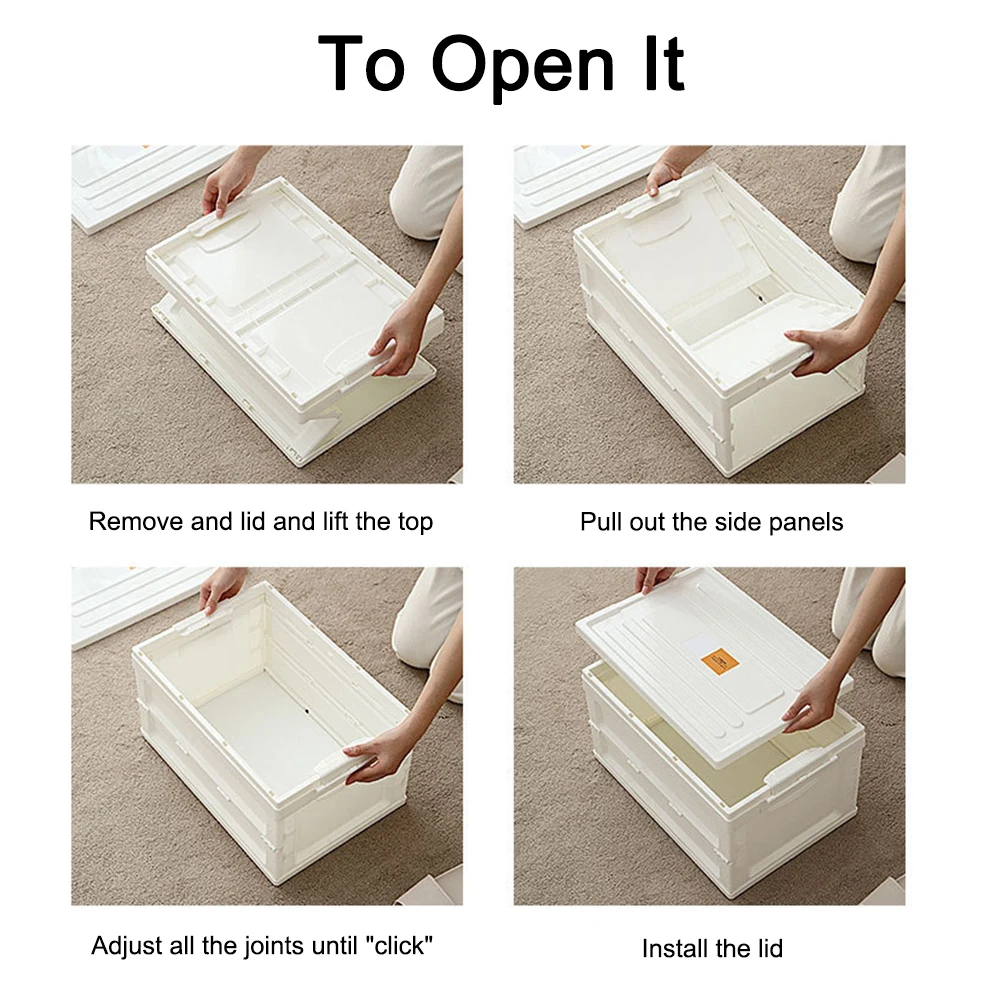 To Open It

Remove and lid and lift the top

Pull out the side panels

Adjust all the joints until "click"

Install the lid