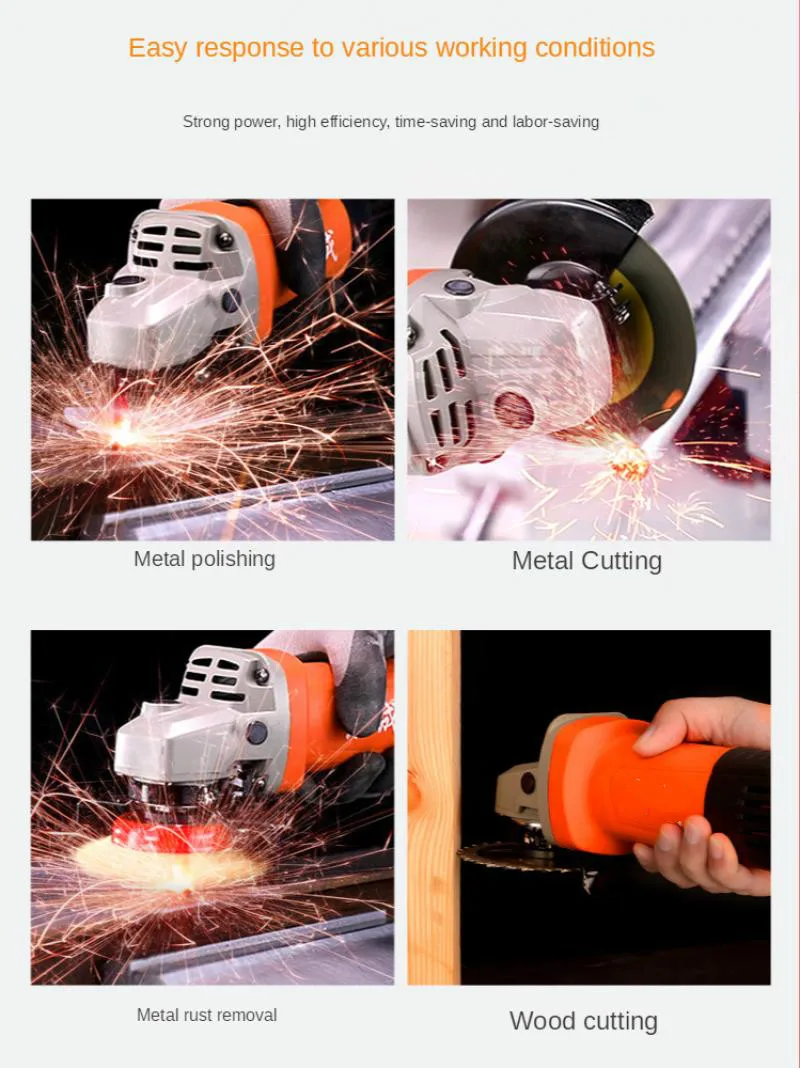 Easy response to various working conditions

Strong power, high efficiency, time-saving and labor-saving

Metal polishing

Metal Cutting

Metal rust removal

Wood cutting