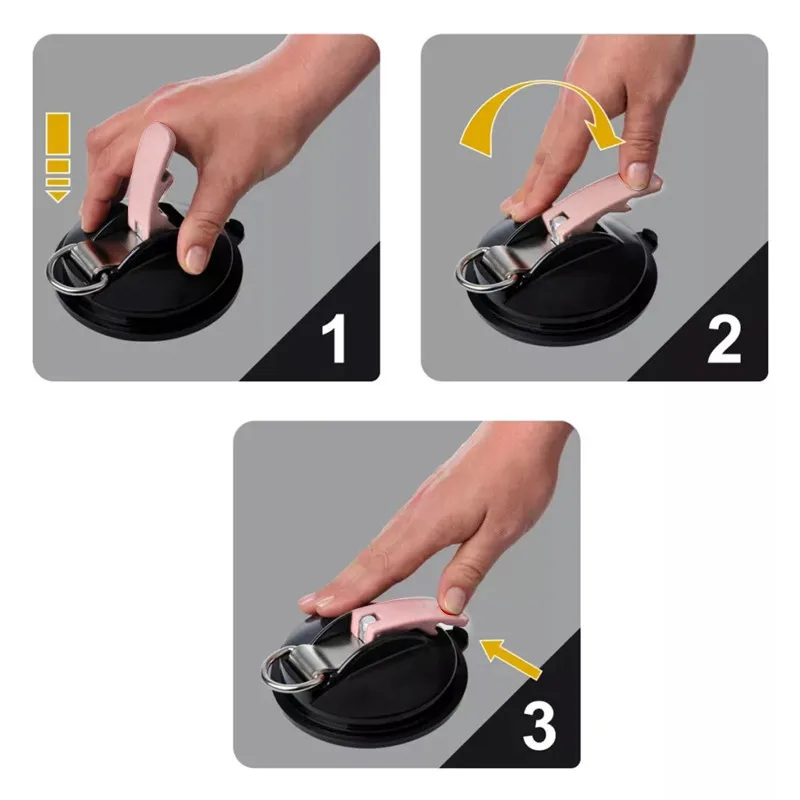 1

2

3