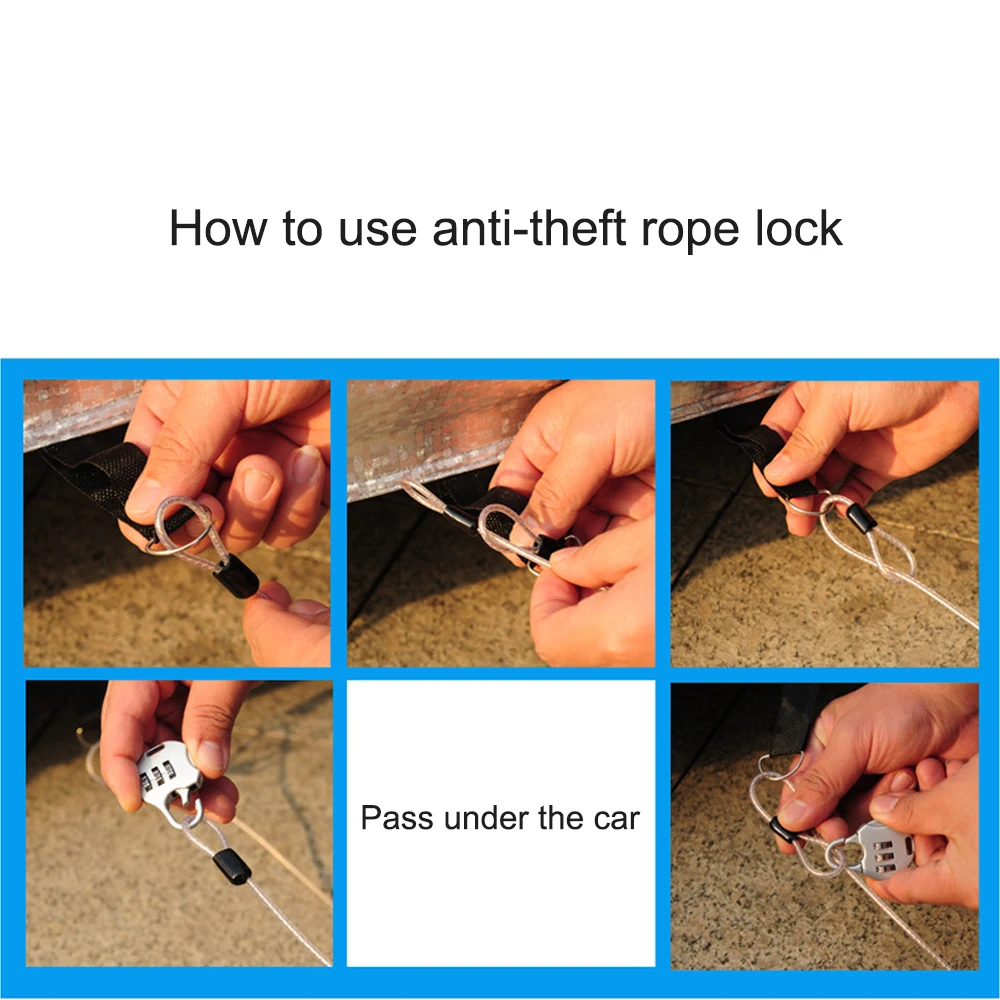 How to use anti-theft rope lock

Pass under the car