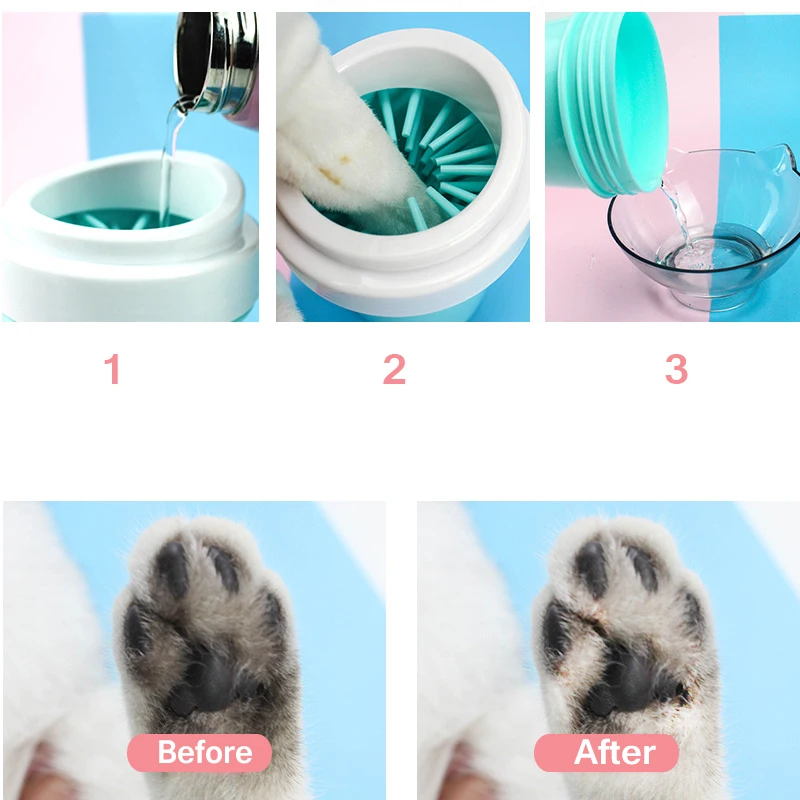 1
2
3

Before
After