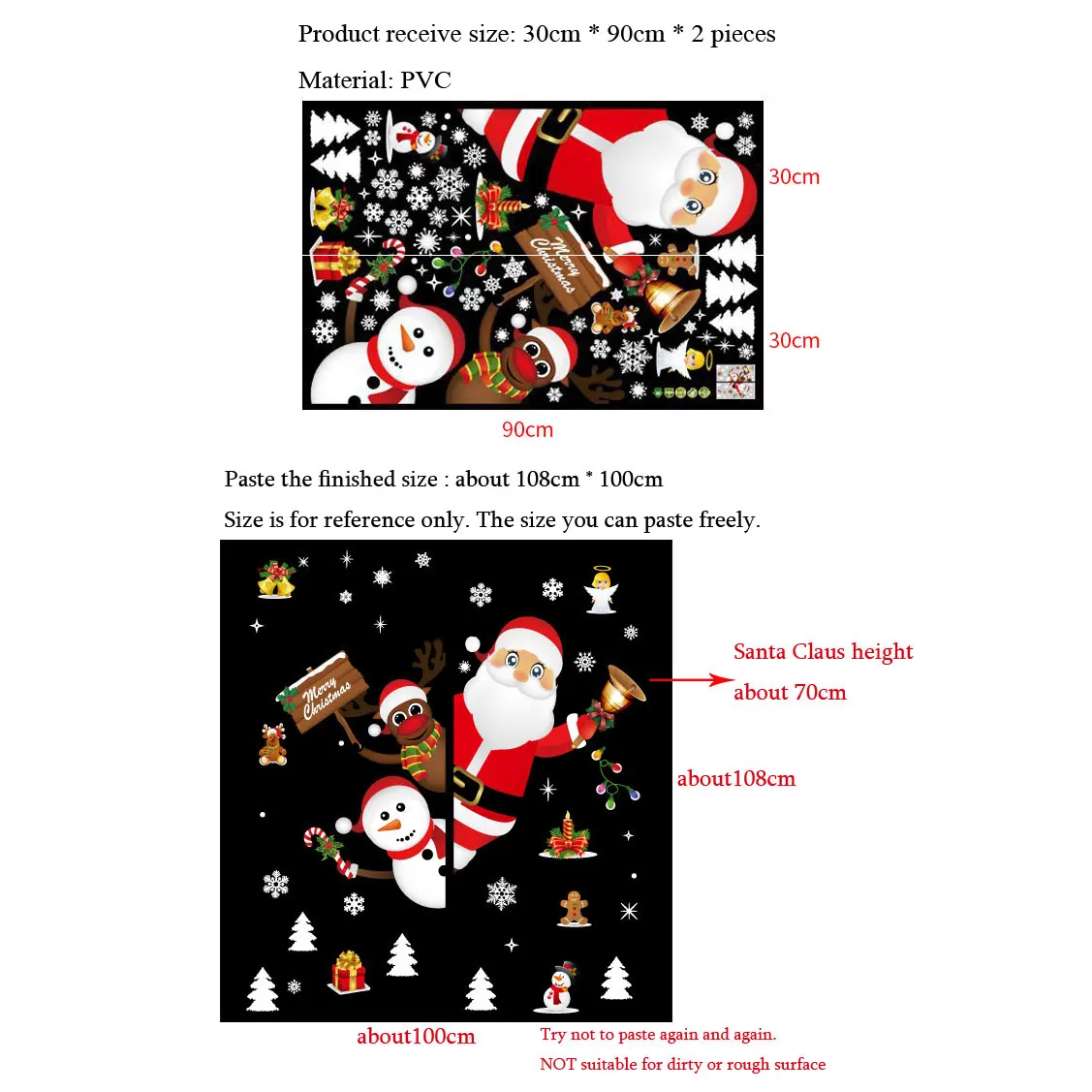 Product receive size: 30cm * 90cm * 2 pieces

Material: PVC

Merry Christmas

30cm

30cm

90cm

Paste the finished size : about 108cm * 100cm

Size is for reference only. The size you can paste freely.

Merry Christmas

Santa Claus height
about 70cm

about108cm

about100cm

Try not to paste again and again.

NOT suitable for dirty or rough surface