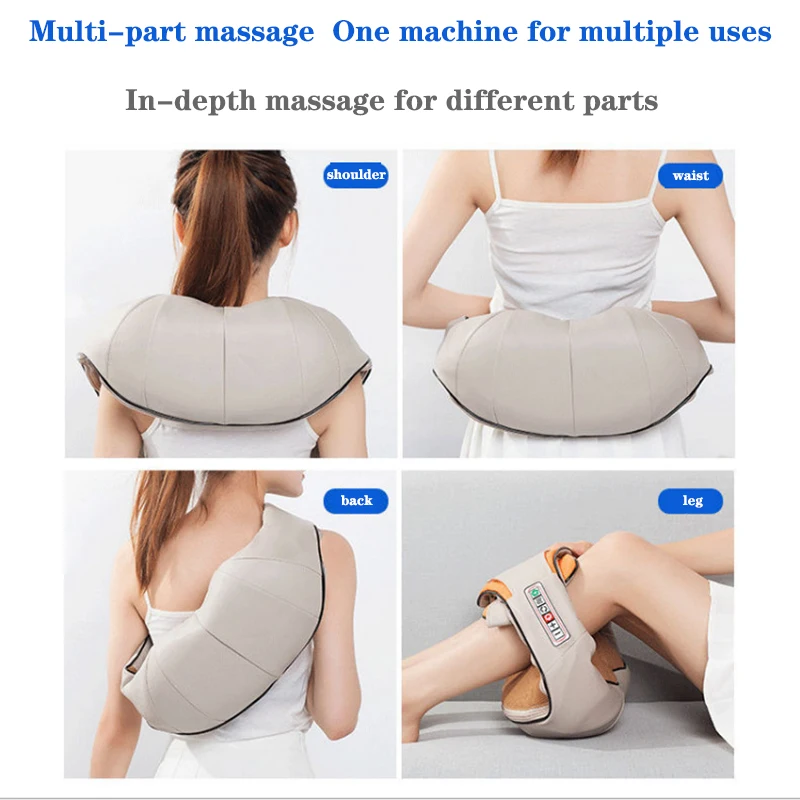 Multi-part massage  One machine for multiple uses

In-depth massage for different parts

shoulder

waist

back

leg