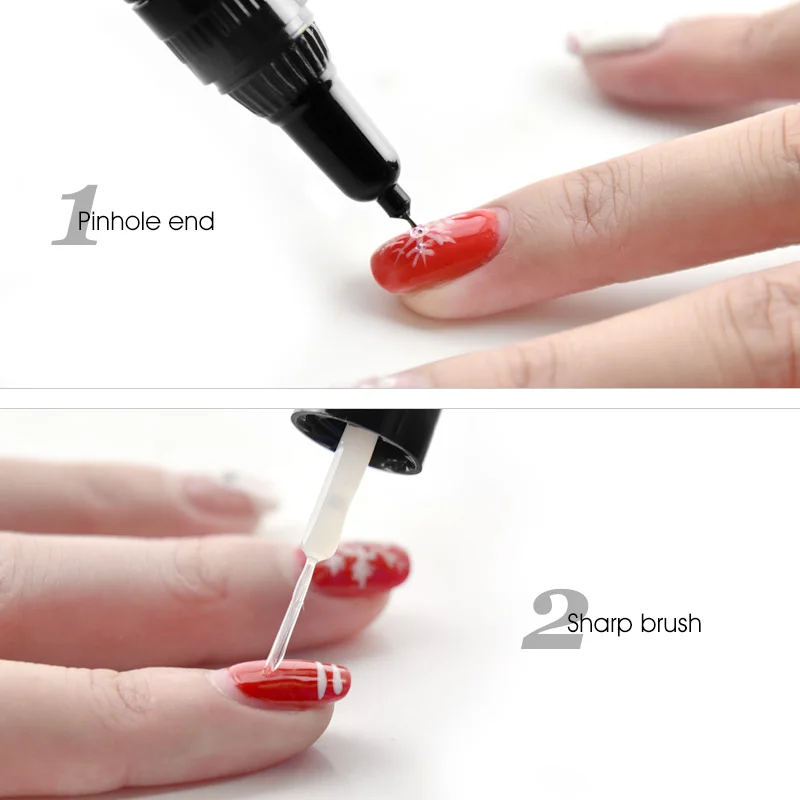 1 Pinhole end

2 Sharp brush