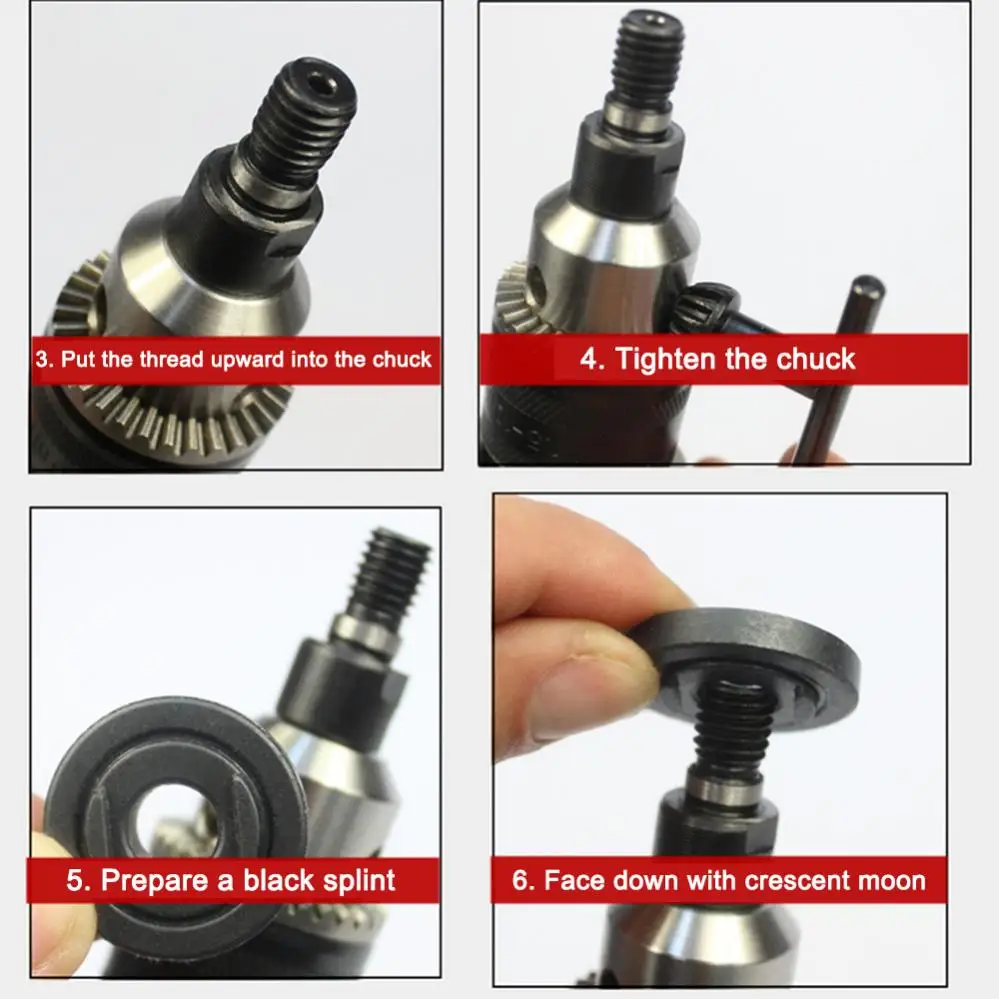 3. Put the thread upward into the chuck

4. Tighten the chuck

5. Prepare a black splint

6. Face down with crescent moon