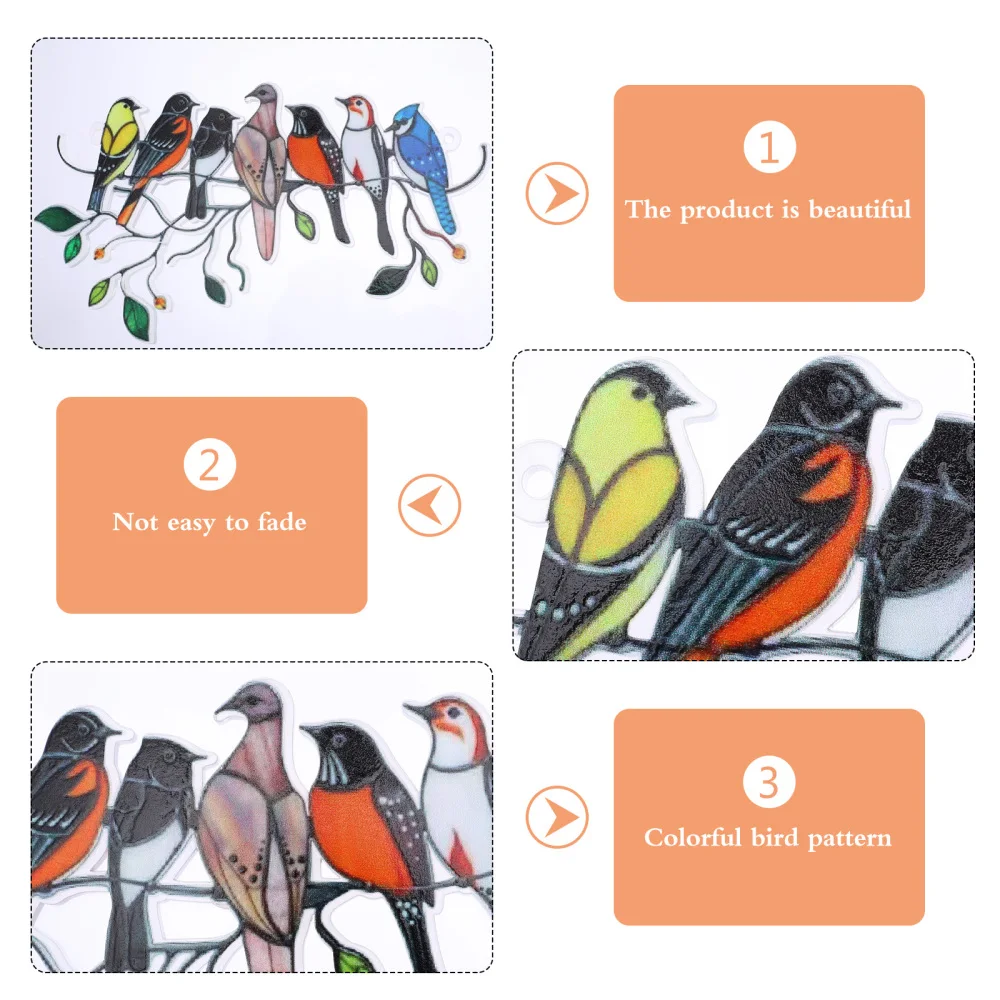 1
The product is beautiful

2
Not easy to fade

3
Colorful bird pattern