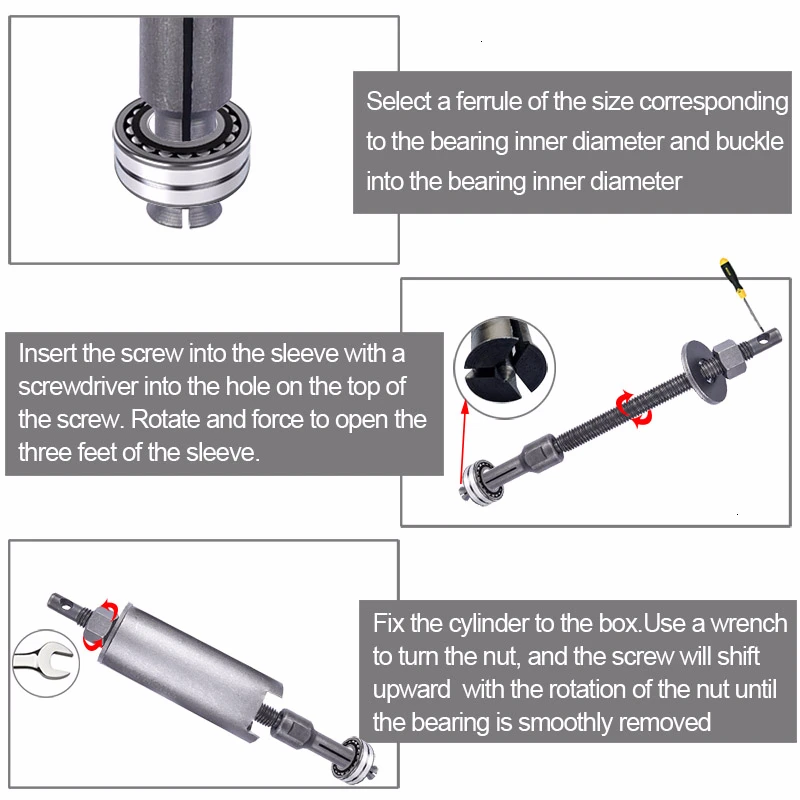 Select a ferrule of the size corresponding to the bearing inner diameter and buckle into the bearing inner diameter

Insert the screw into the sleeve with a screwdriver into the hole on the top of the screw. Rotate and force to open the three feet of the sleeve.

Fix the cylinder to the box.Use a wrench to turn the nut, and the screw will shift upward with the rotation of the nut until the bearing is smoothly removed