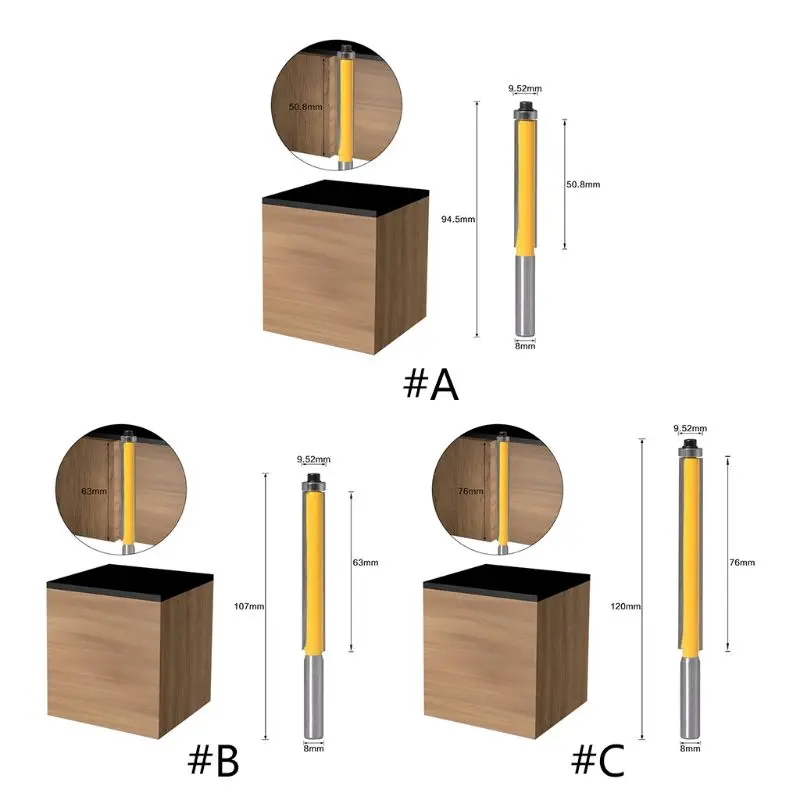 50.8mm
9.52mm
94.5mm
50.8mm
8mm
#A

63mm
9.52mm
107mm
63mm
8mm
#B

76mm
9.52mm
120mm
76mm
8mm
#C