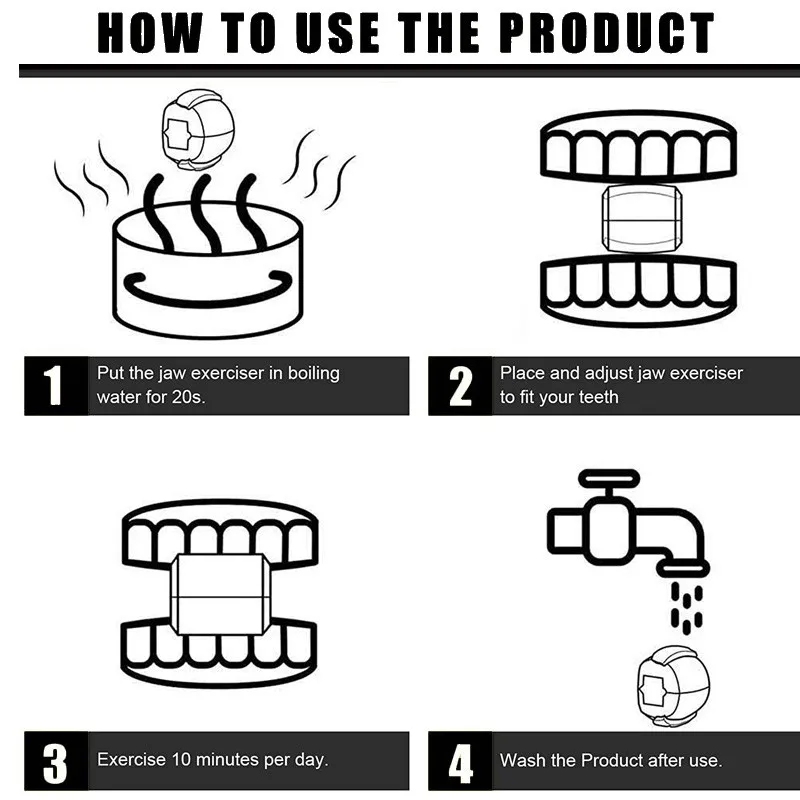 HOW TO USE THE PRODUCT

1 Put the jaw exerciser in boiling water for 20s.

2 Place and adjust jaw exerciser to fit your teeth

3 Exercise 10 minutes per day.

4 Wash the Product after use.