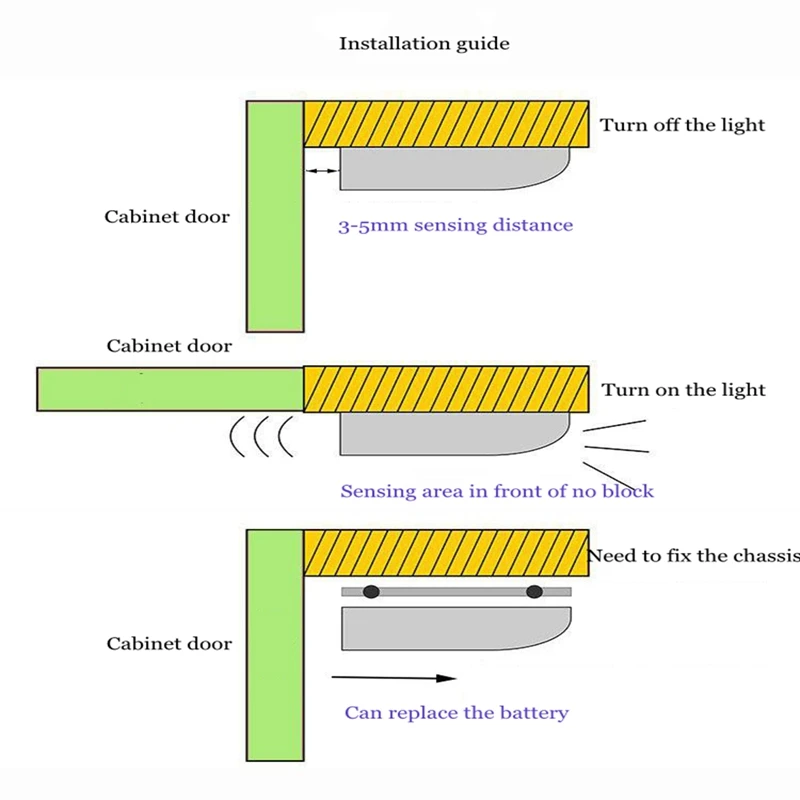 Installation guide

Turn off the light

Cabinet door

3-5mm sensing distance

Cabinet door

Turn on the light

Sensing area in front of no block

Need to fix the chassis

Cabinet door

Can replace the battery