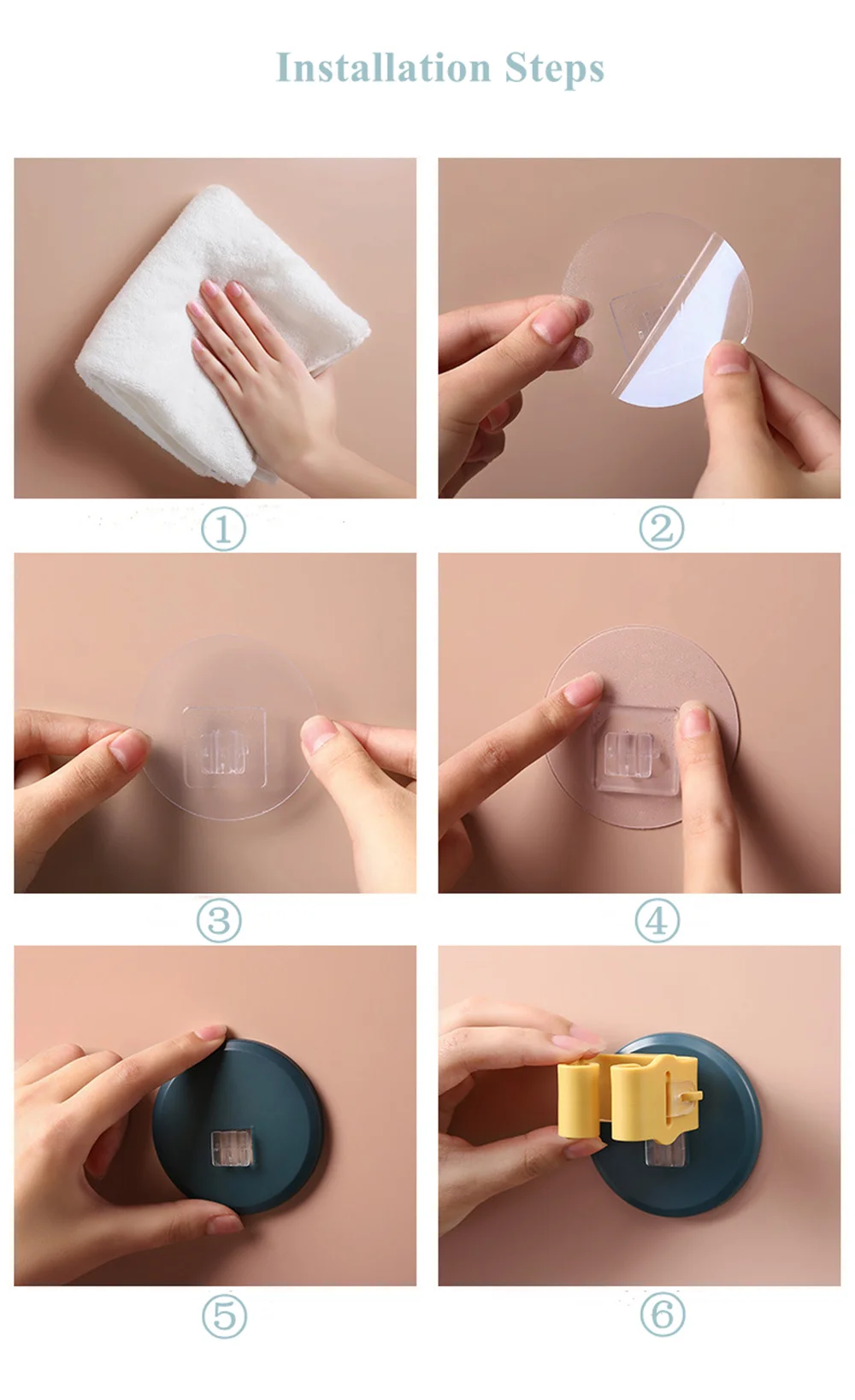 Installation Steps

①

②

③

④

⑤

⑥