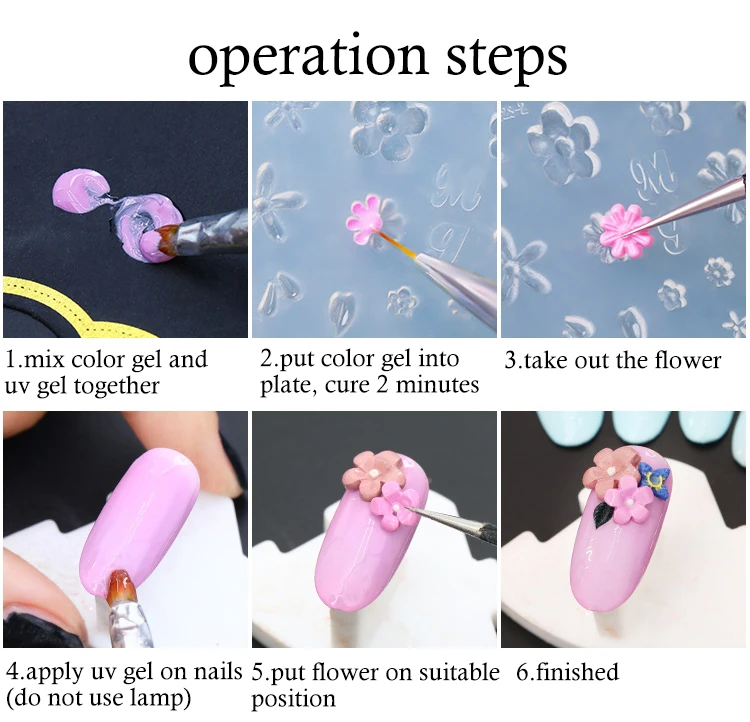 operation steps

1.mix color gel and uv gel together

2.put color gel into plate, cure 2 minutes

3.take out the flower

4.apply uv gel on nails (do not use lamp)

5.put flower on suitable position

6.finished