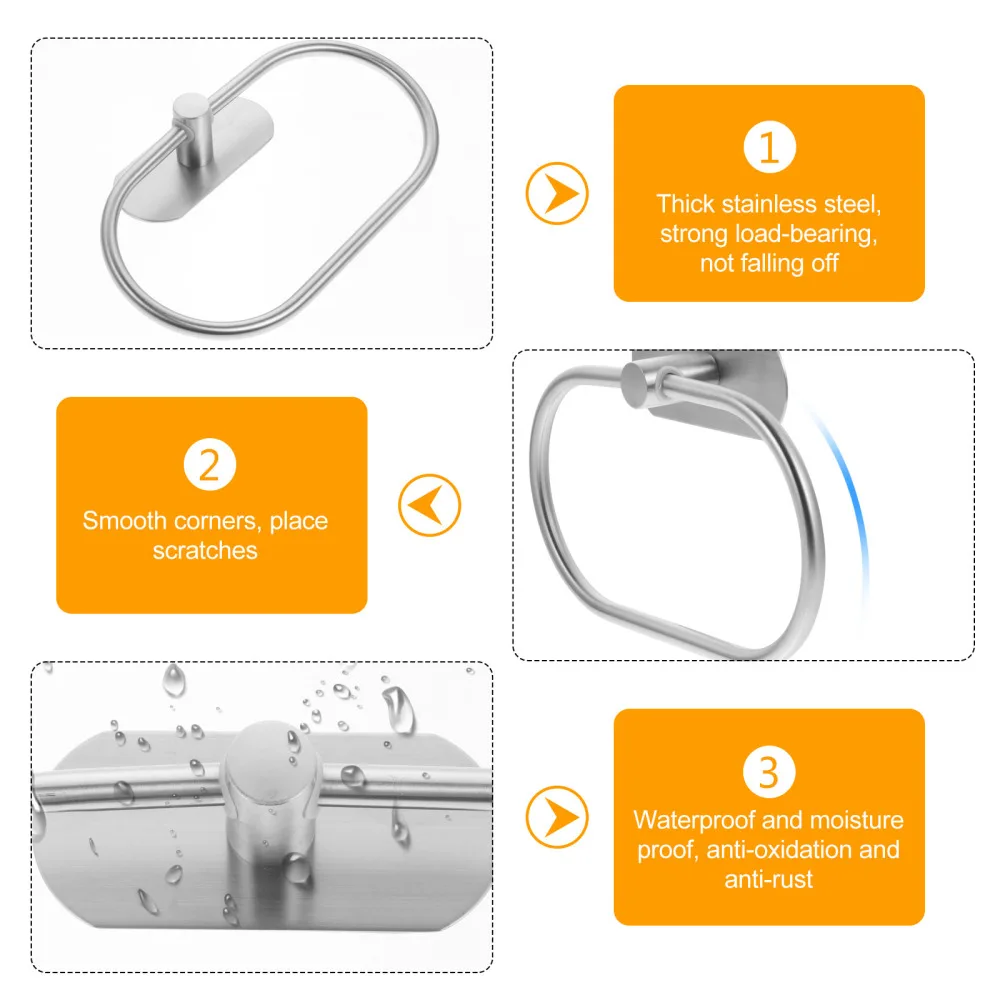 1

Thick stainless steel, strong load-bearing, not falling off

2

Smooth corners, place scratches

3

Waterproof and moisture proof, anti-oxidation and anti-rust