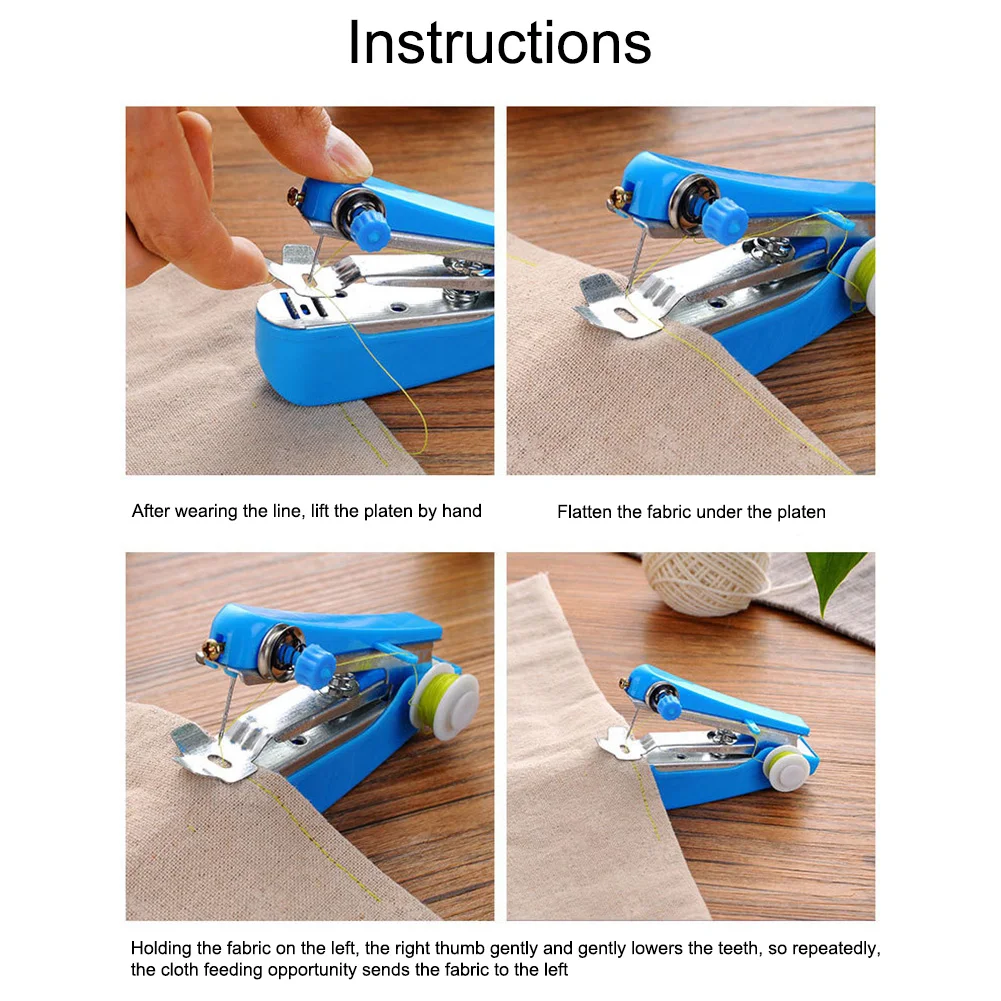 Instructions

After wearing the line, lift the platen by hand

Flatten the fabric under the platen

Holding the fabric on the left, the right thumb gently and gently lowers the teeth, so repeatedly, the cloth feeding opportunity sends the fabric to the left