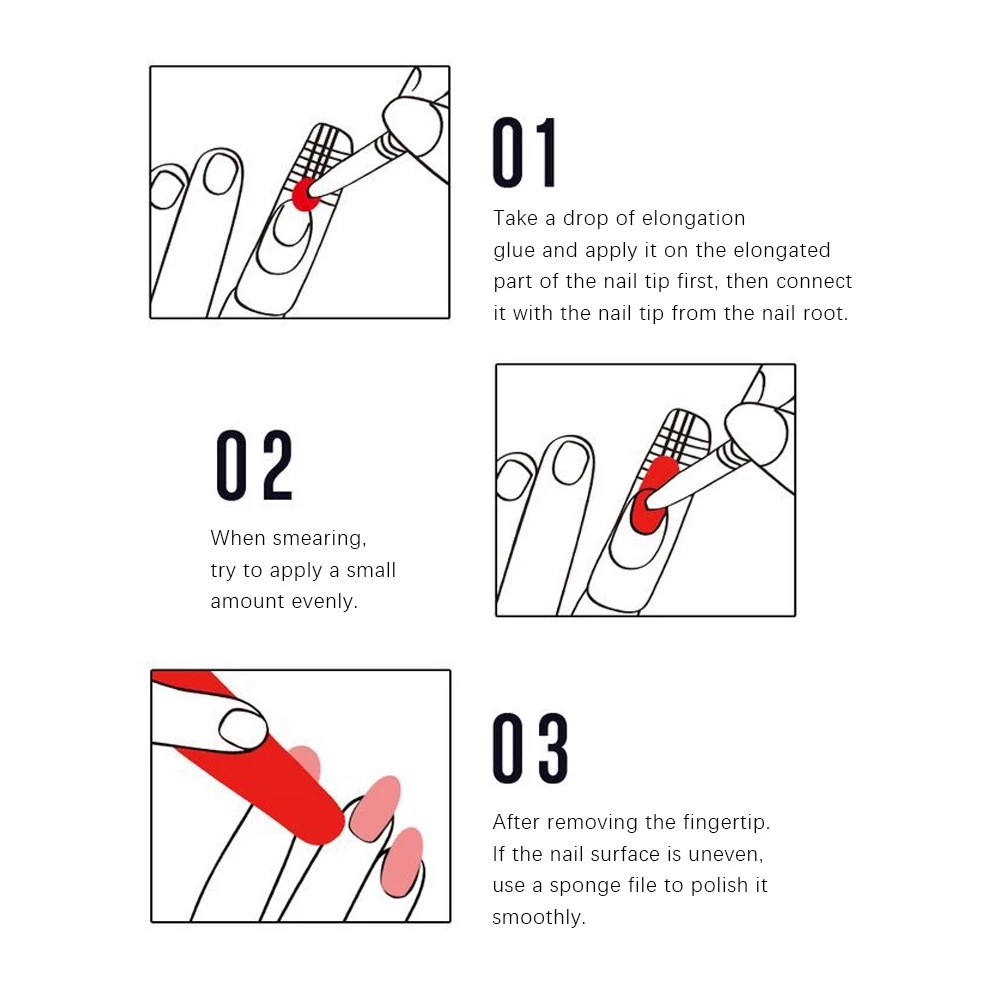 01

Take a drop of elongation glue and apply it on the elongated part of the nail tip first, then connect it with the nail tip from the nail root.

02

When smearing, try to apply a small amount evenly.

03

After removing the fingertip. If the nail surface is uneven, use a sponge file to polish it smoothly.