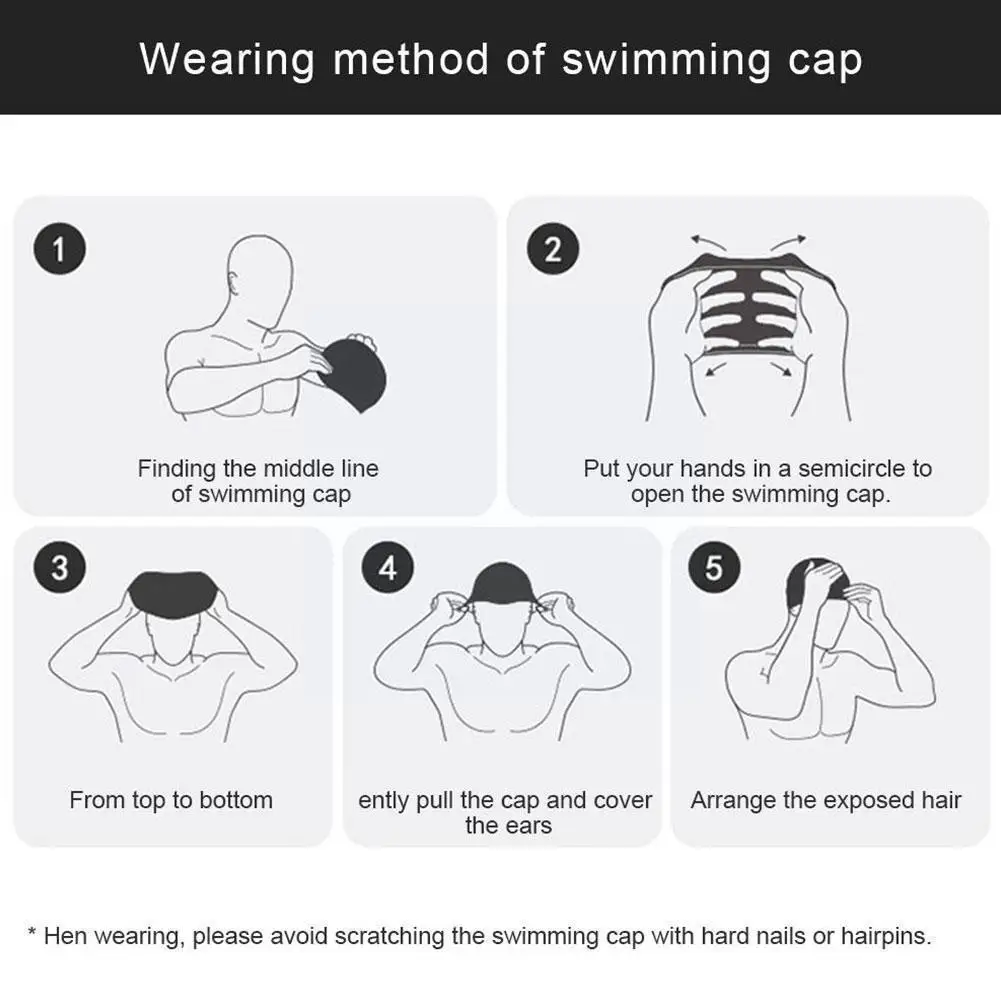 Wearing method of swimming cap

1

Finding the middle line of swimming cap

2

Put your hands in a semicircle to open the swimming cap.

3

From top to bottom

4

ently pull the cap and cover the ears

5

Arrange the exposed hair

* Hen wearing, please avoid scratching the swimming cap with hard nails or hairpins.