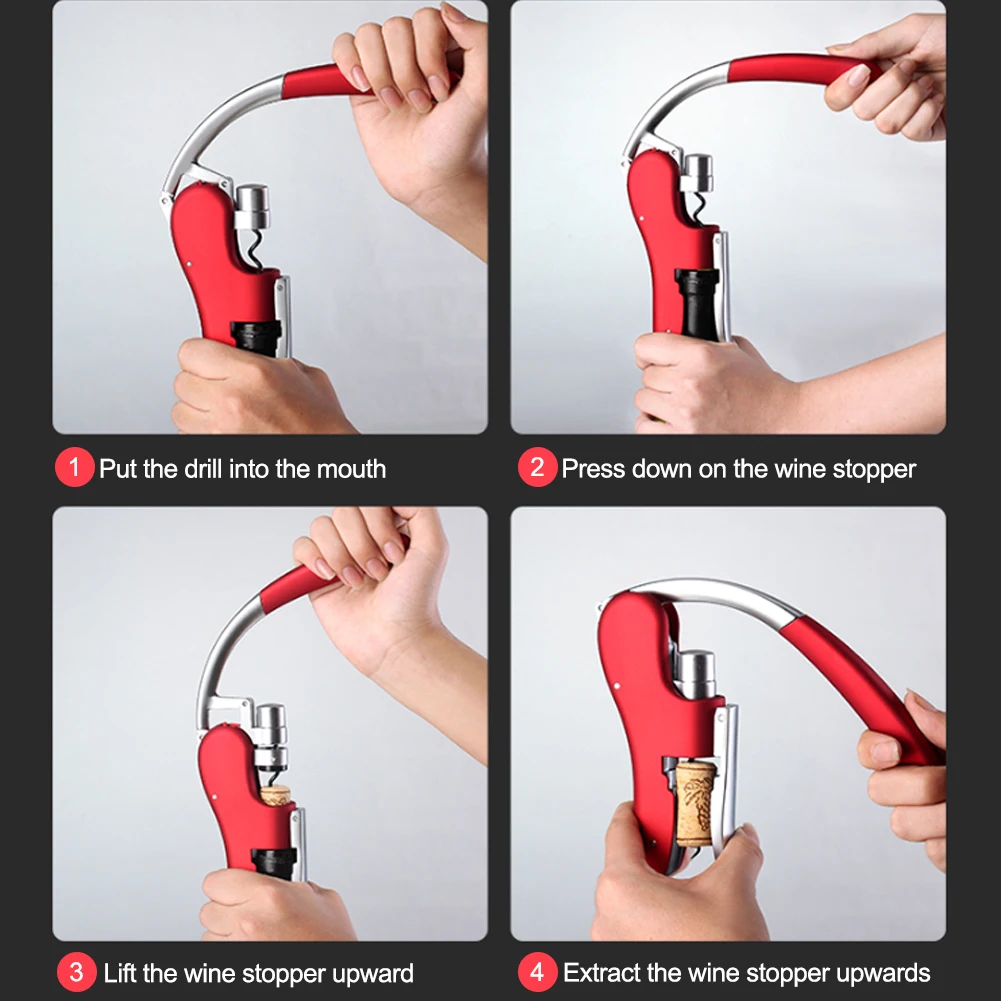 1 Put the drill into the mouth

2 Press down on the wine stopper

3 Lift the wine stopper upward

4 Extract the wine stopper upwards