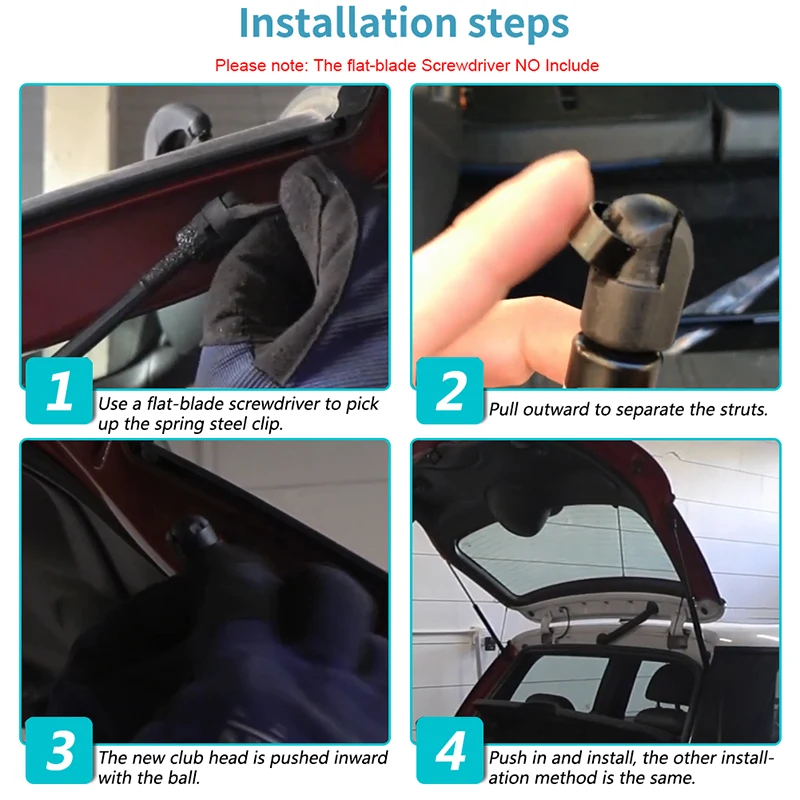 Installation steps

Please note: The flat-blade Screwdriver NO Include

1
Use a flat-blade screwdriver to pick up the spring steel clip.

2
Pull outward to separate the struts.

3
The new club head is pushed inward with the ball.

4
Push in and install, the other installation method is the same.