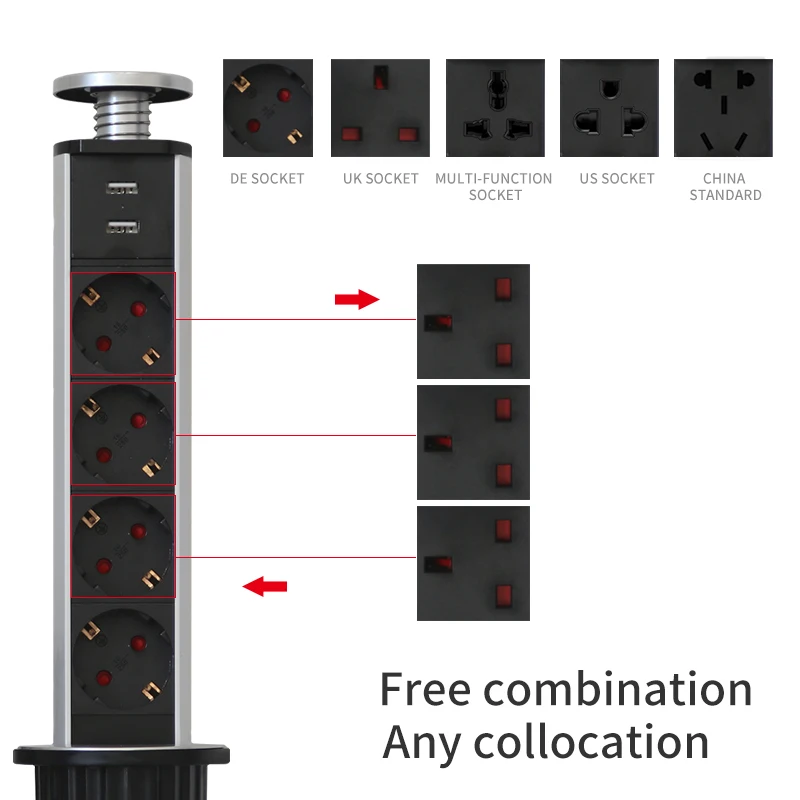 DE SOCKET

UK SOCKET

MULTI-FUNCTION SOCKET

US SOCKET

CHINA STANDARD

Free combination
Any collocation