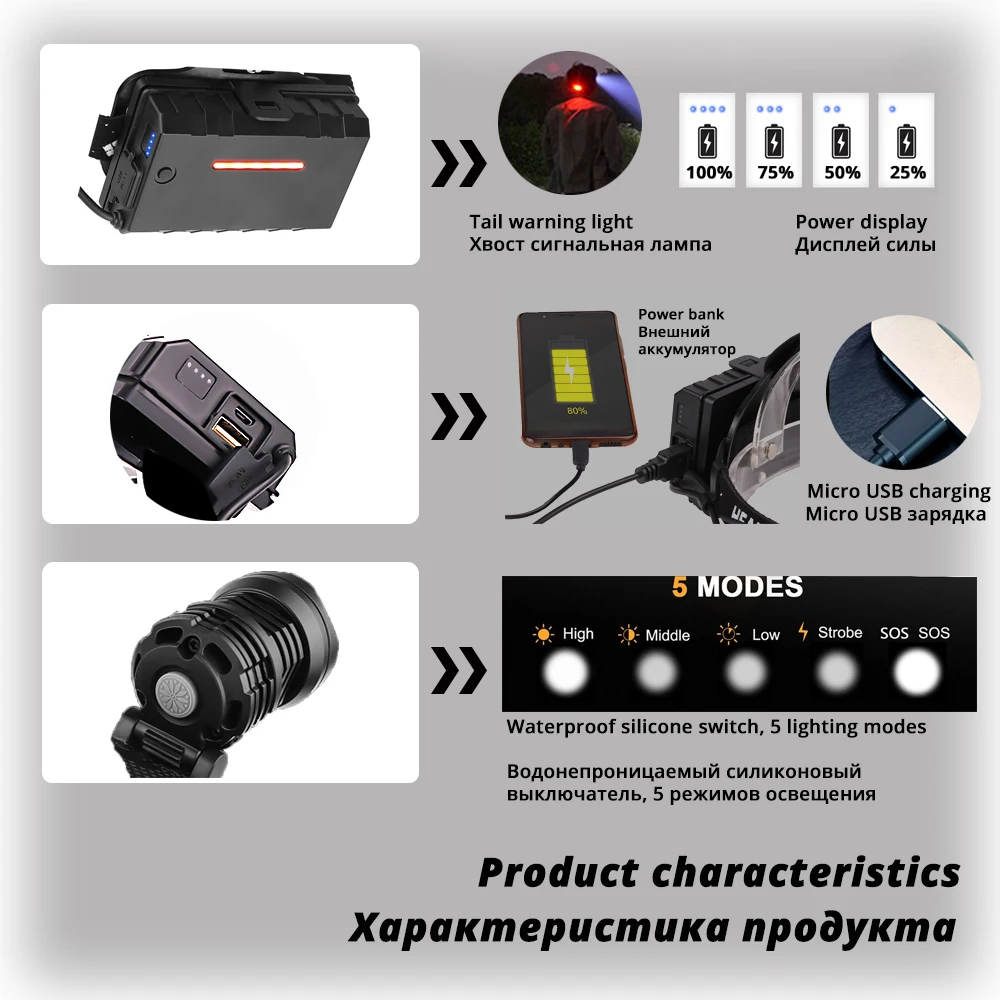 100%
75%
50%
25%

Tail warning light
Хвост сигнальная лампа

Power display
Дисплей силы

Power bank
Внешний аккумулятор

80%

Micro USB charging
Micro USB зарядка

5 MODES

High
Middle
Low
Strobe
SOS SOS

Waterproof silicone switch, 5 lighting modes

Водонепроницаемый силиконовый выключатель, 5 режимов освещения

Product characteristics
Характеристика продукта