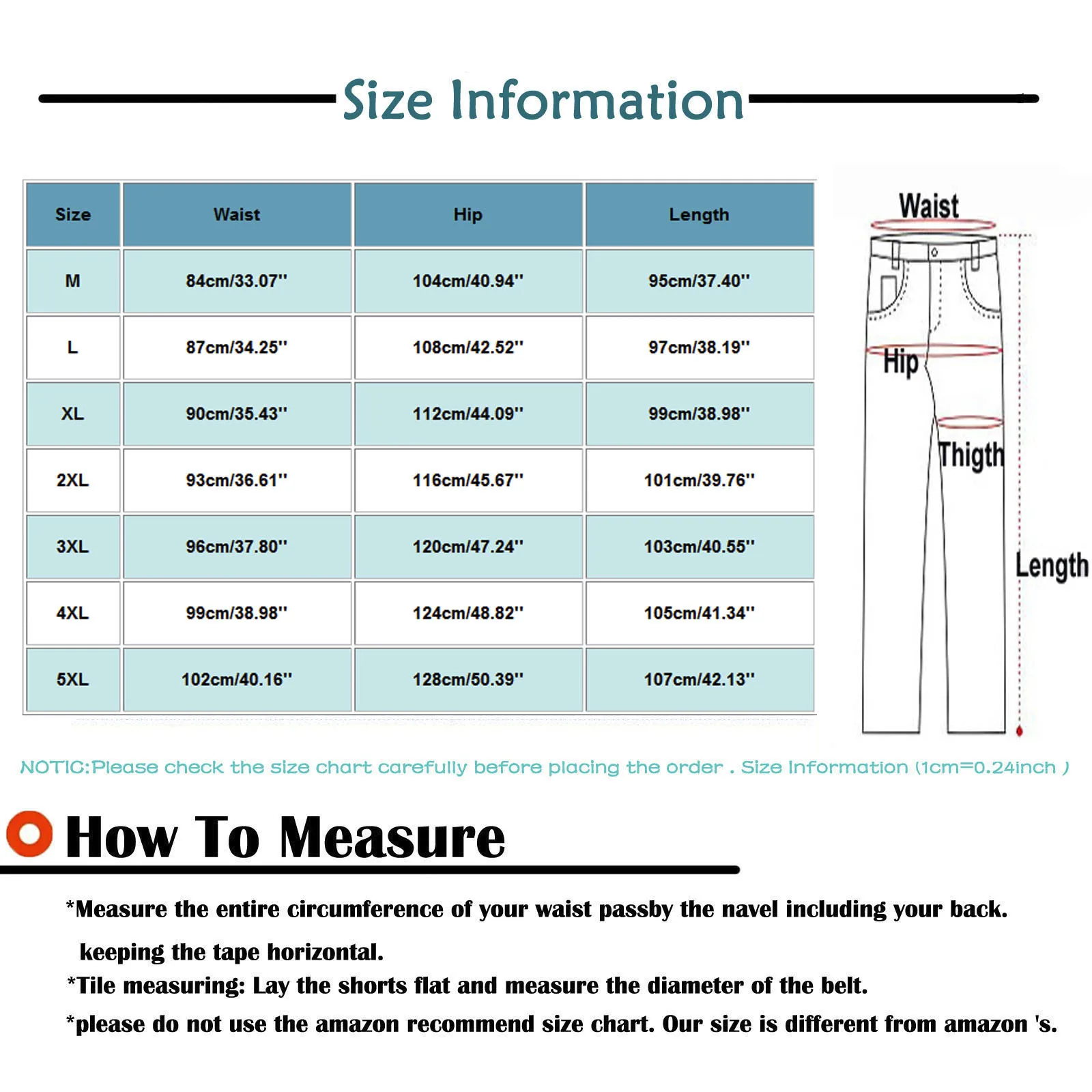 Size Information

| Size | Waist | Hip | Length |
|---|---|---|---|
| M | 84cm/33.07'' | 104cm/40.94'' | 95cm/37.40'' |
| L | 87cm/34.25'' | 108cm/42.52'' | 97cm/38.19'' |
| XL | 90cm/35.43'' | 112cm/44.09'' | 99cm/38.98'' |
| 2XL | 93cm/36.61'' | 116cm/45.67'' | 101cm/39.76'' |
| 3XL | 96cm/37.80'' | 120cm/47.24'' | 103cm/40.55'' |
| 4XL | 99cm/38.98'' | 124cm/48.82'' | 105cm/41.34'' |
| 5XL | 102cm/40.16'' | 128cm/50.39'' | 107cm/42.13'' |

Waist
Hip
Thigth
Length

NOTIC:Please check the size chart carefully before placing the order . Size Information (1cm=0.24inch )

How To Measure

*Measure the entire circumference of your waist passby the navel including your back. keeping the tape horizontal.
*Tile measuring: Lay the shorts flat and measure the diameter of the belt.
*please do not use the amazon recommend size chart. Our size is different from amazon 's.