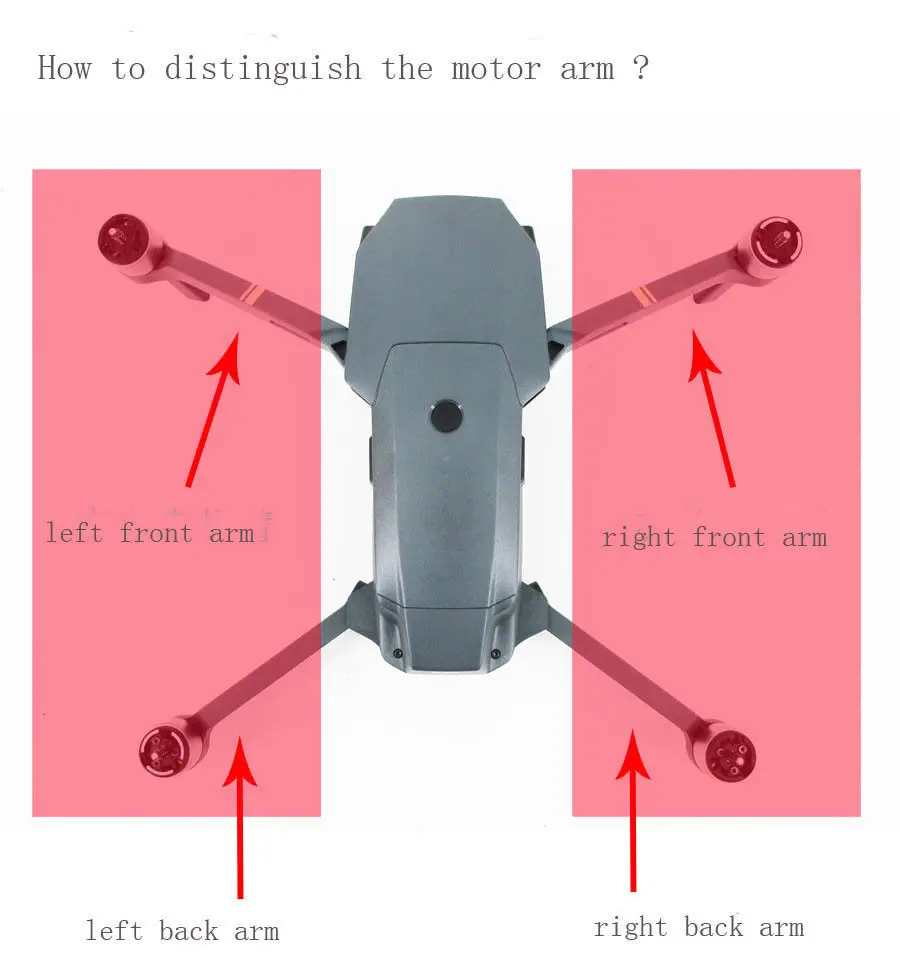 How to distinguish the motor arm ?

left front arm

right front arm

left back arm

right back arm