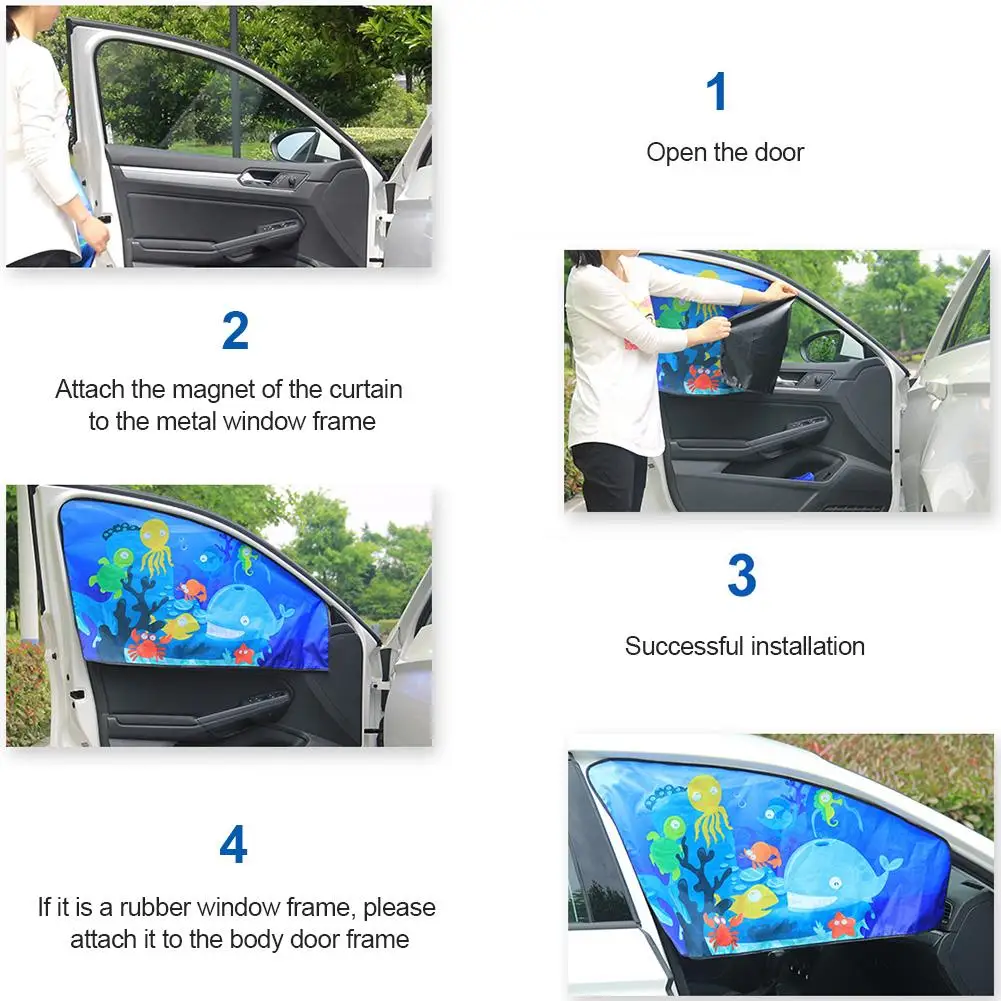 1
Open the door

2
Attach the magnet of the curtain to the metal window frame

3
Successful installation

4
If it is a rubber window frame, please attach it to the body door frame