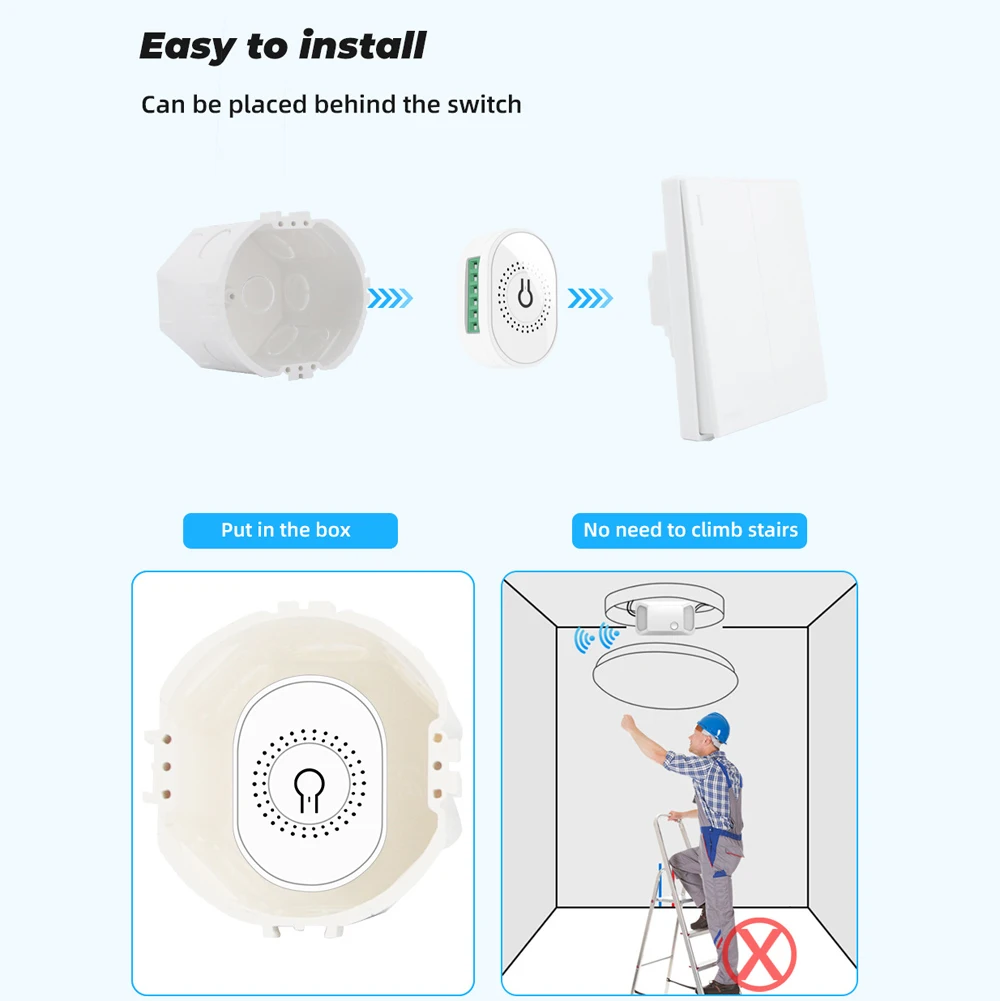 Easy to install

Can be placed behind the switch

Put in the box

No need to climb stairs