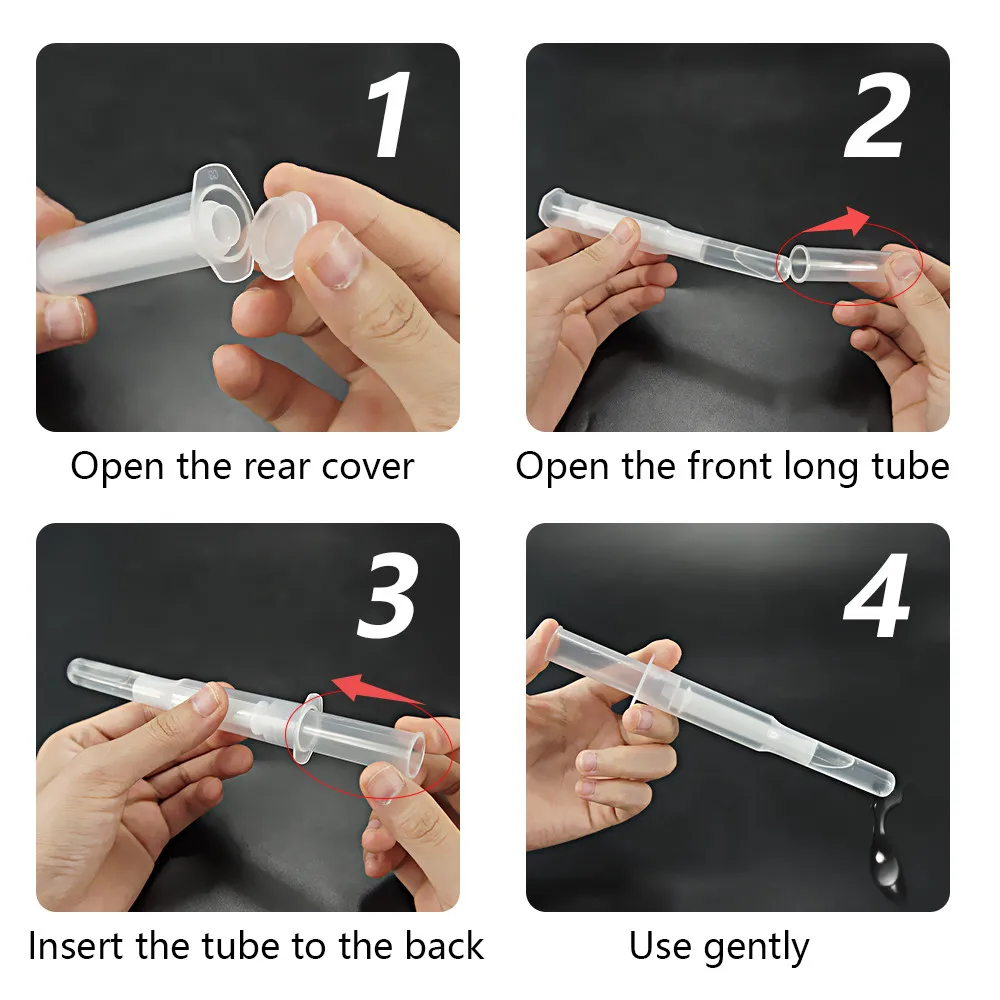 1

Open the rear cover

2

Open the front long tube

3

Insert the tube to the back

4

Use gently