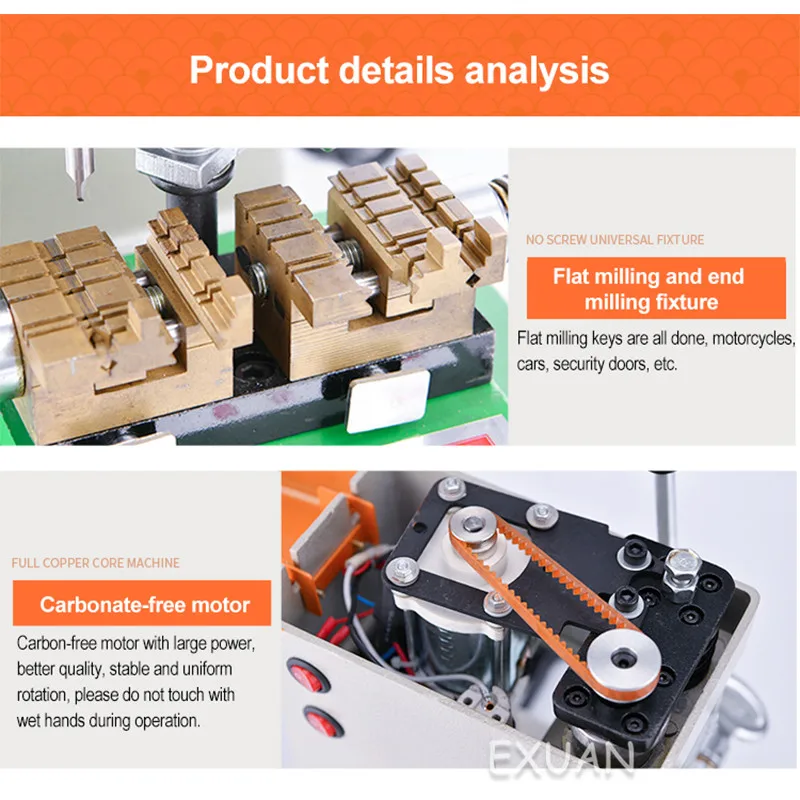 Product details analysis

NO SCREW UNIVERSAL FIXTURE

Flat milling and end milling fixture

Flat milling keys are all done, motorcycles, cars, security doors, etc.

FULL COPPER CORE MACHINE

Carbonate-free motor

Carbon-free motor with large power, better quality, stable and uniform rotation, please do not touch with wet hands during operation.

EXUAN