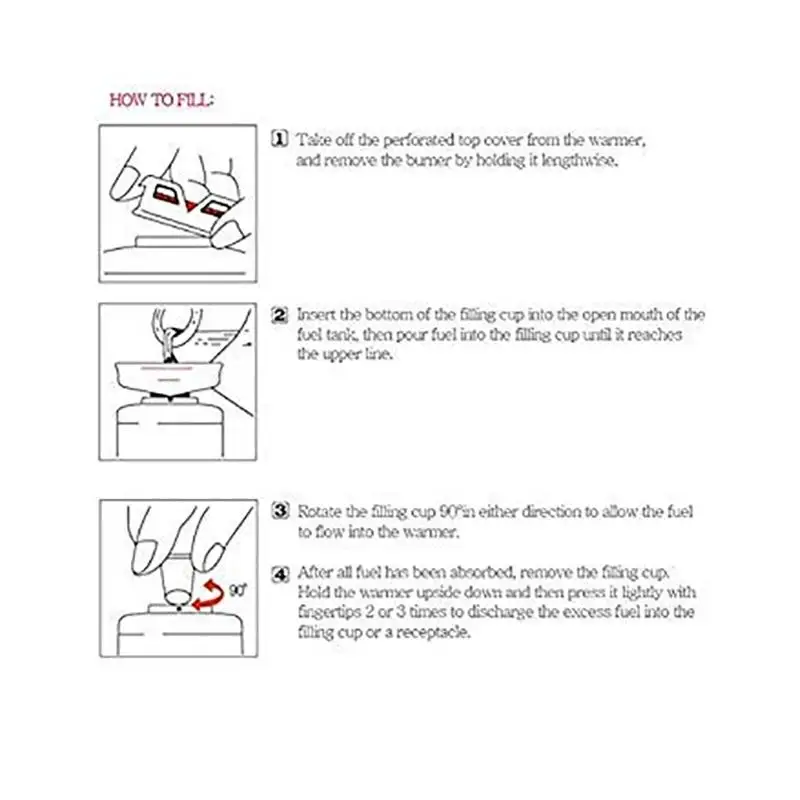 HOW TO FILL:

1 Take off the perforated top cover from the warmer, and remove the burner by holding it lengthwise.

2 Insert the bottom of the filling cup into the open mouth of the fuel tank, then pour fuel into the filling cup until it reaches the upper line.

90°

3 Rotate the filling cup 90°in either direction to allow the fuel to flow into the warmer.

4 After all fuel has been absorbed, remove the filling cup. Hold the warmer upside down and then press it lightly with fingertips 2 or 3 times to discharge the excess fuel into the filling cup or a receptacle.